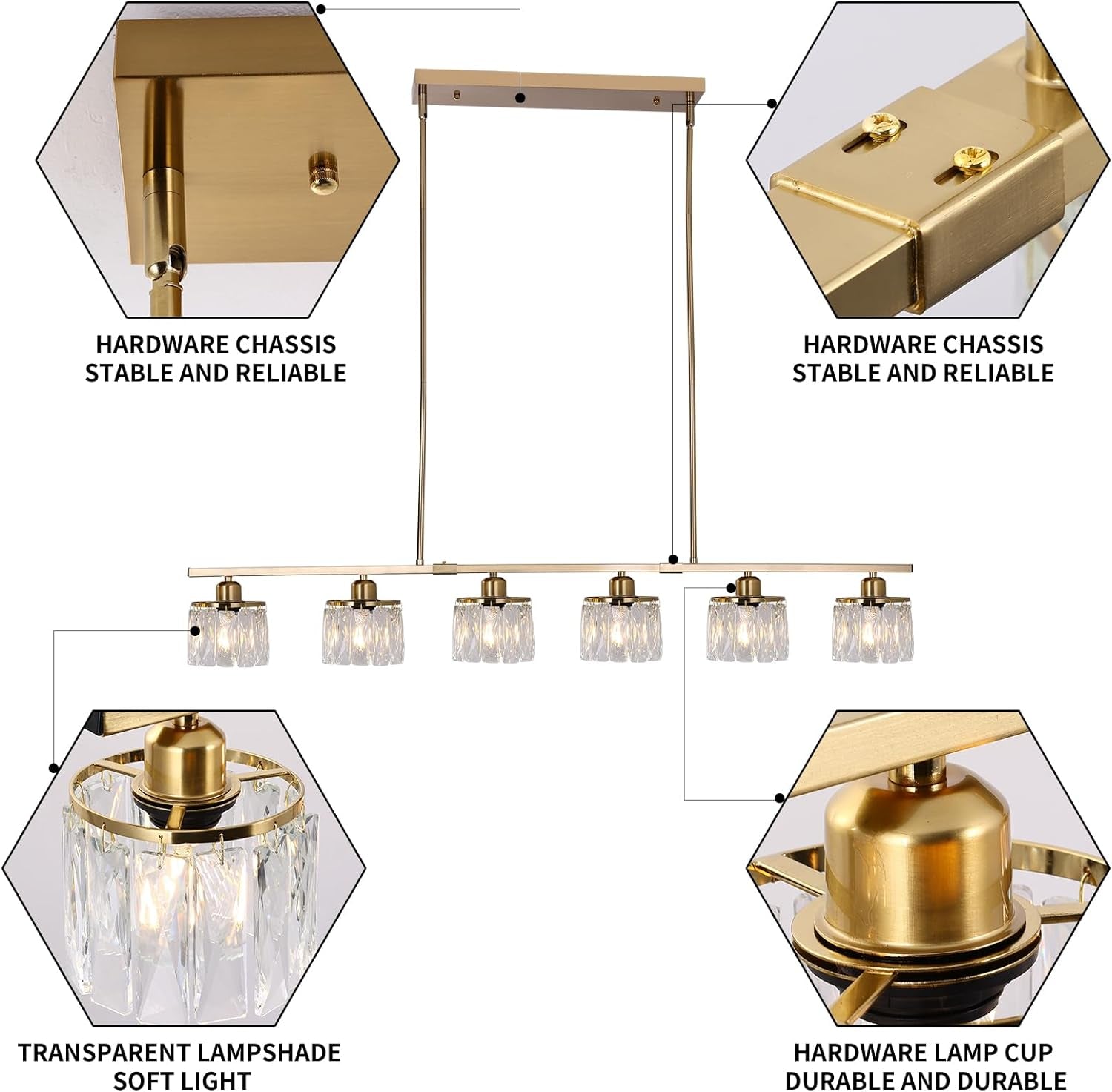 HARDWARE CHASSIS
STABLE AND RELIABLE

HARDWARE CHASSIS
STABLE AND RELIABLE

TRANSPARENT LAMPSHADE
SOFT LIGHT

HARDWARE LAMP CUP
DURABLE AND DURABLE