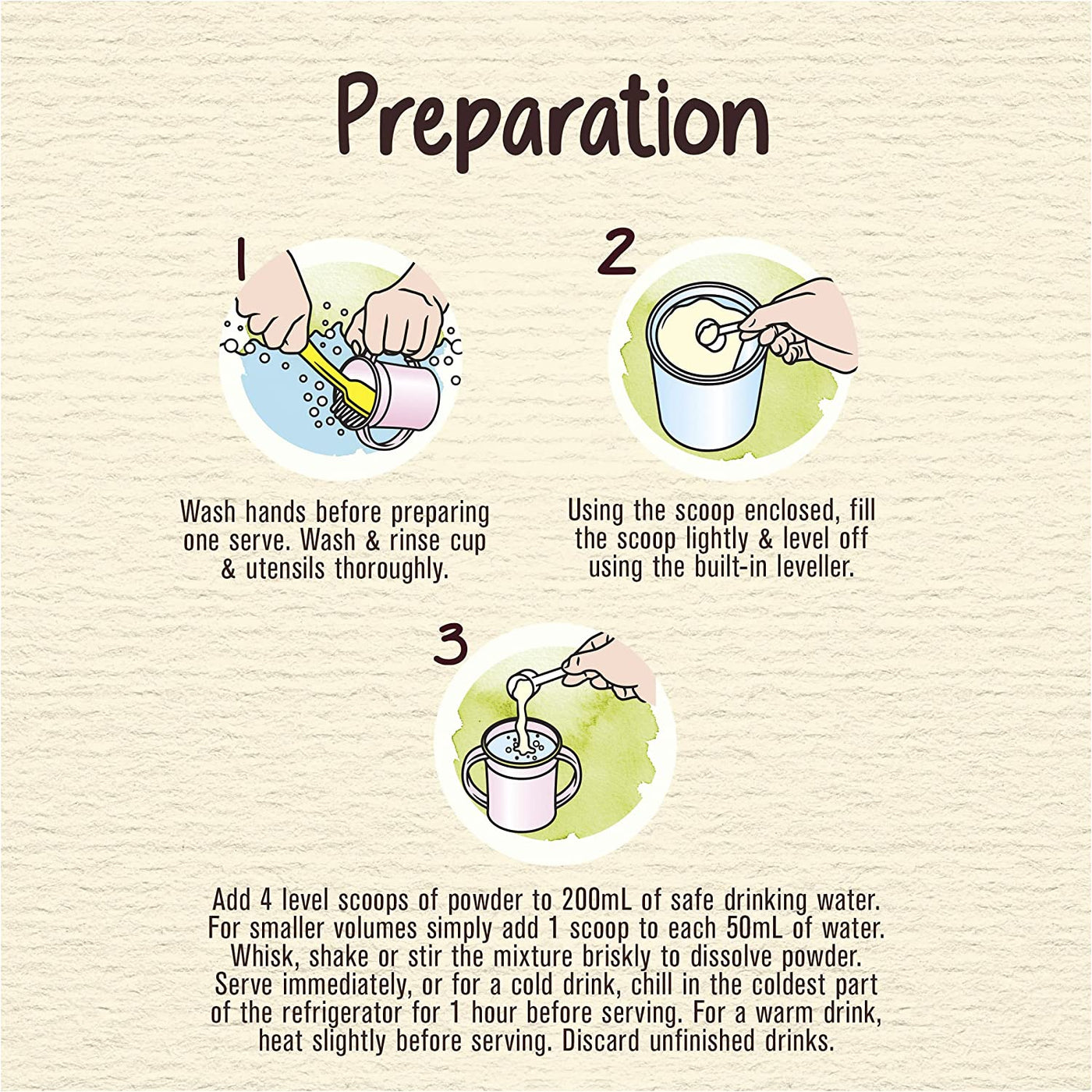 Preparation

1

Wash hands before preparing one serve. Wash & rinse cup & utensils thoroughly.

2

Using the scoop enclosed, fill the scoop lightly & level off using the built-in leveller.

3

Add 4 level scoops of powder to 200mL of safe drinking water. For smaller volumes simply add 1 scoop to each 50mL of water. Whisk, shake or stir the mixture briskly to dissolve powder. Serve immediately, or for a cold drink, chill in the coldest part of the refrigerator for 1 hour before serving. For a warm drink, heat slightly before serving. Discard unfinished drinks.