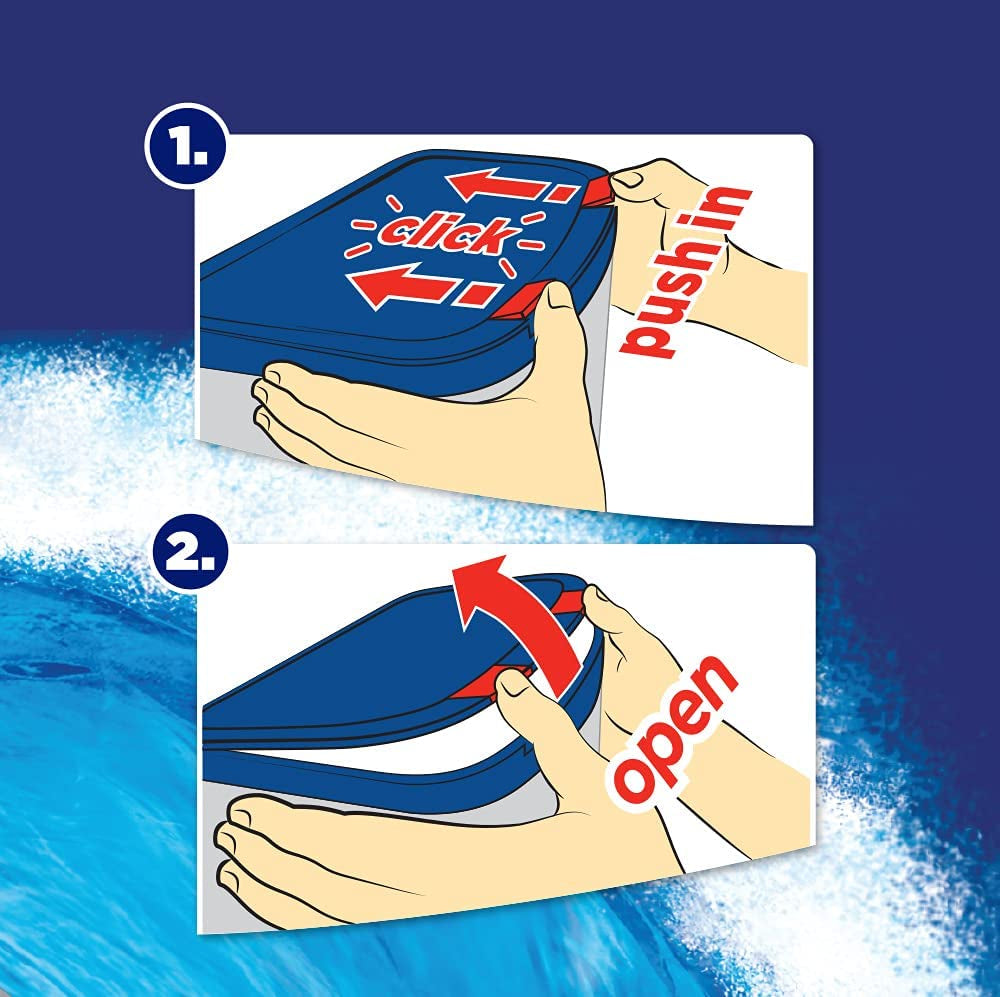 1.

click

push in

2.

open