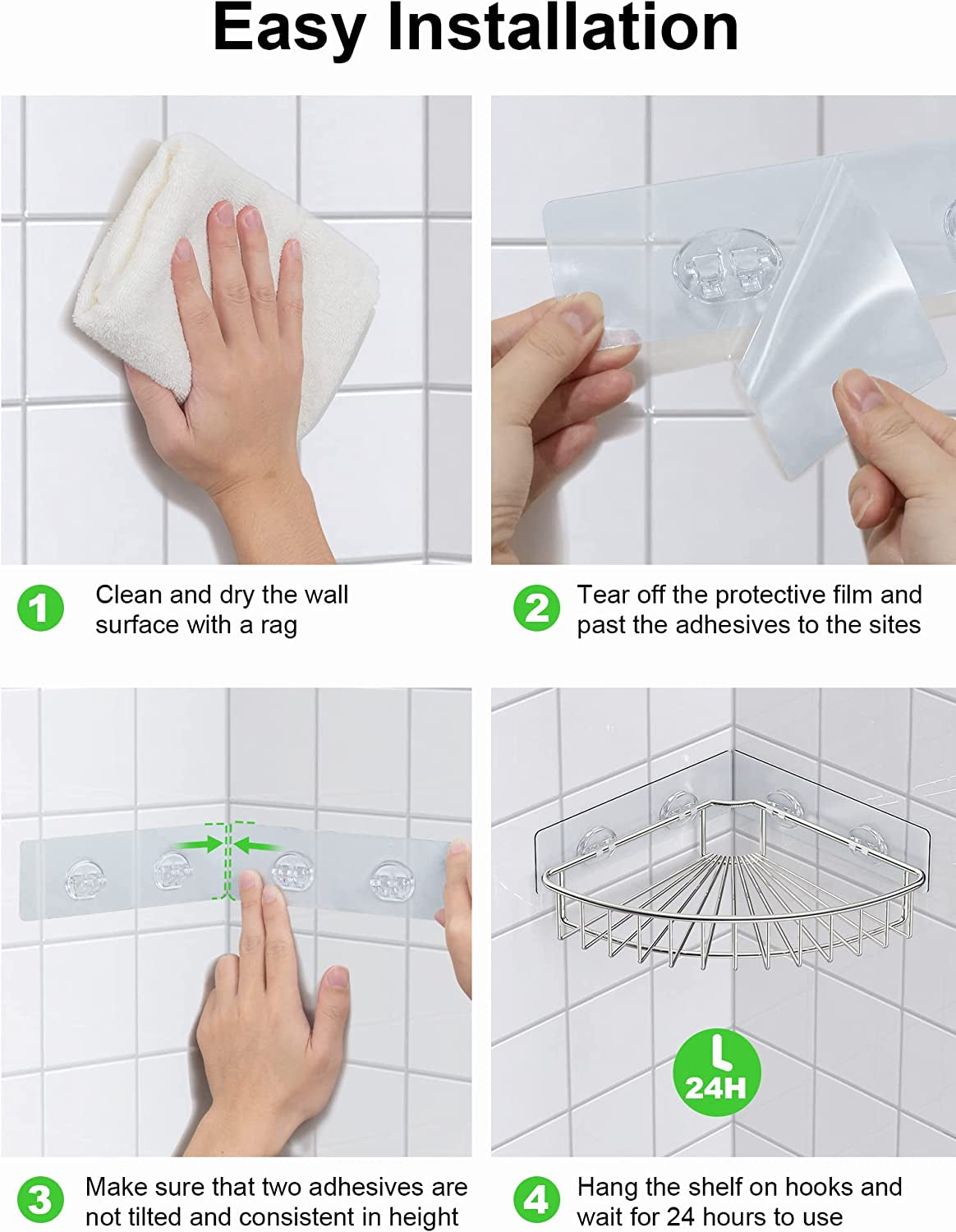 Easy Installation

1 Clean and dry the wall surface with a rag

2 Tear off the protective film and past the adhesives to the sites

24H

3 Make sure that two adhesives are not tilted and consistent in height

4 Hang the shelf on hooks and wait for 24 hours to use