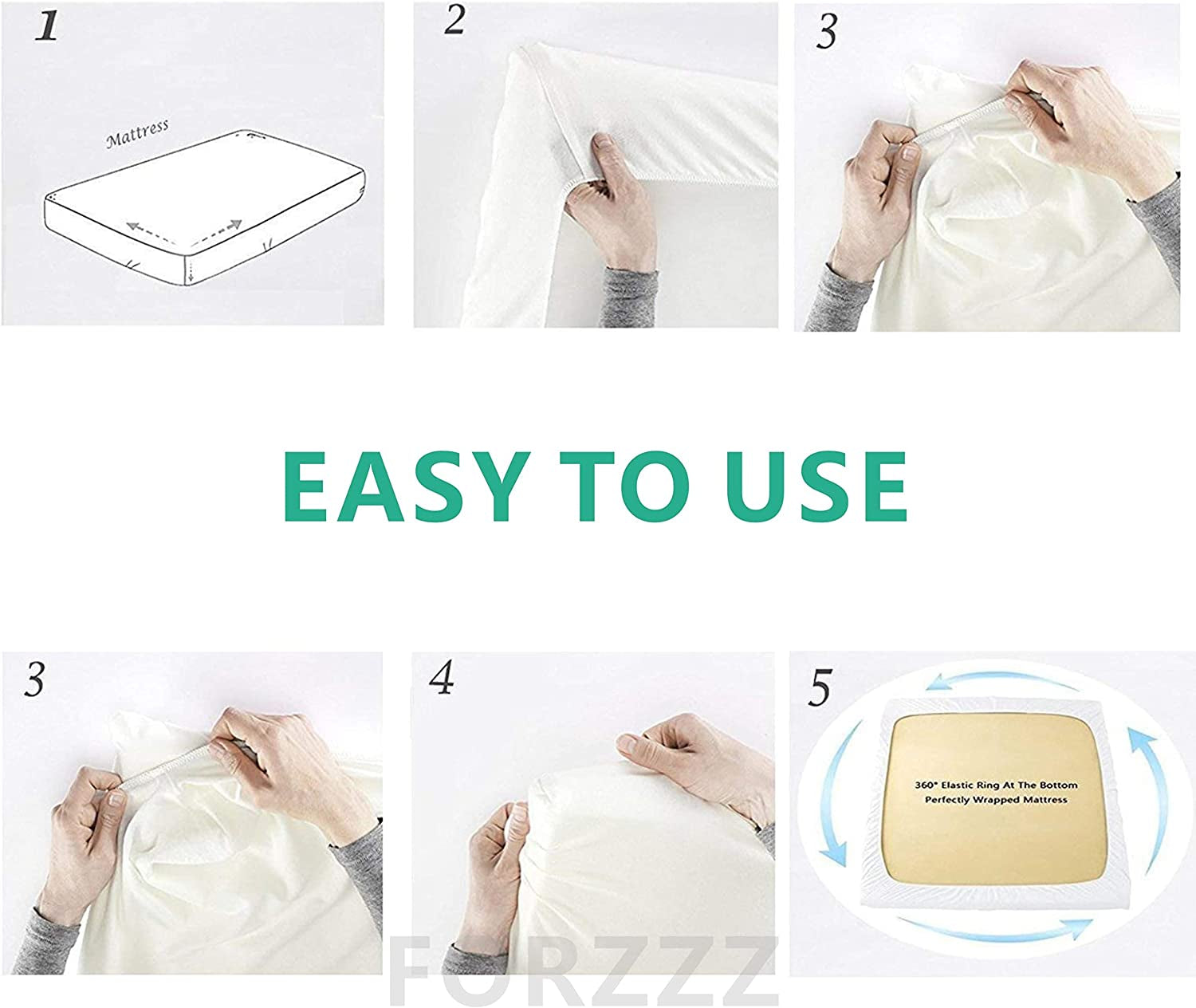 1

Mattress

2

3

EASY TO USE

3

4

5

360° Elastic Ring At The Bottom
Perfectly Wrapped Mattress

FORZZZ