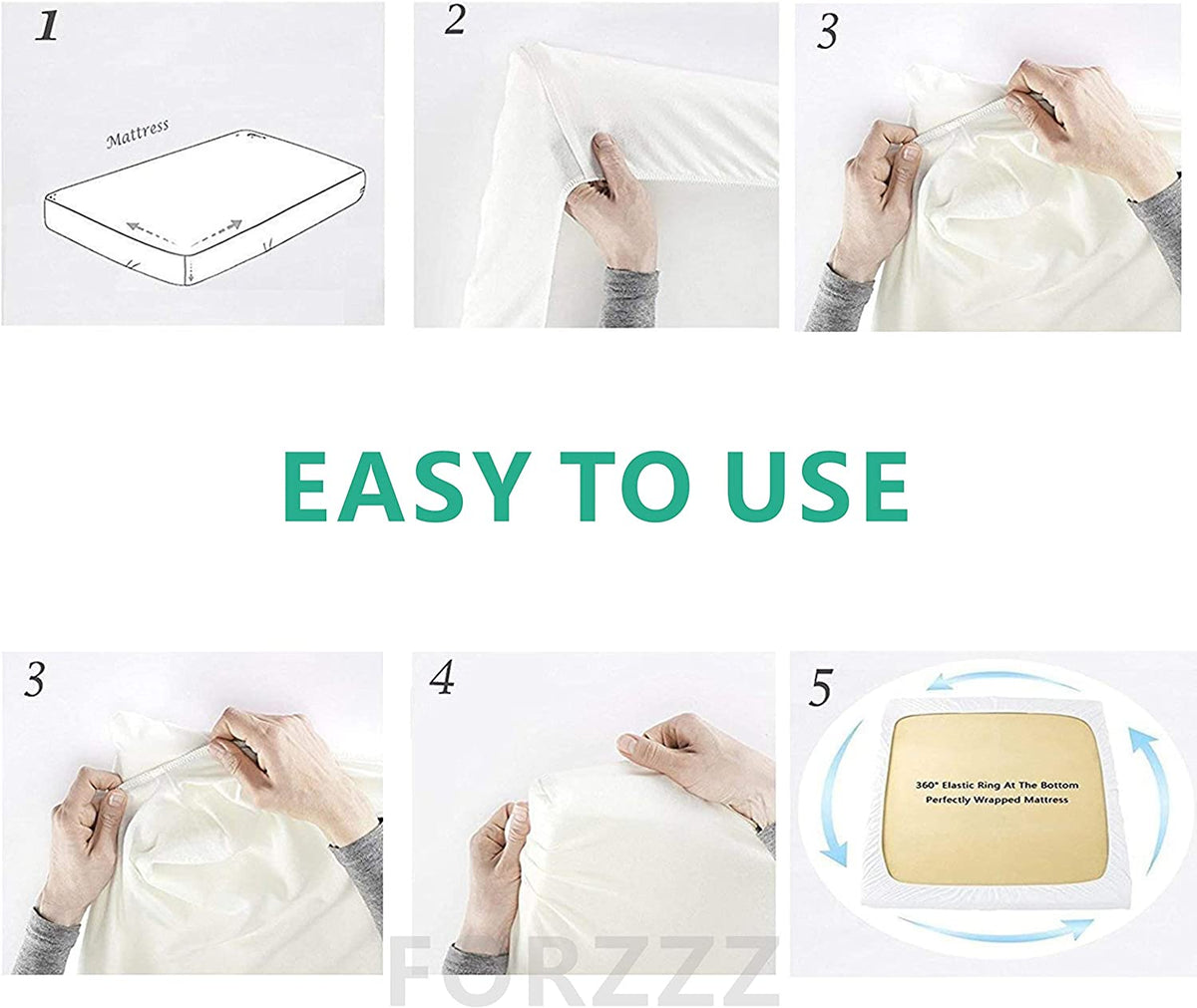 1

Mattress

2

3

EASY TO USE

3

4

5

360° Elastic Ring At The Bottom
Perfectly Wrapped Mattress

FORZZZ