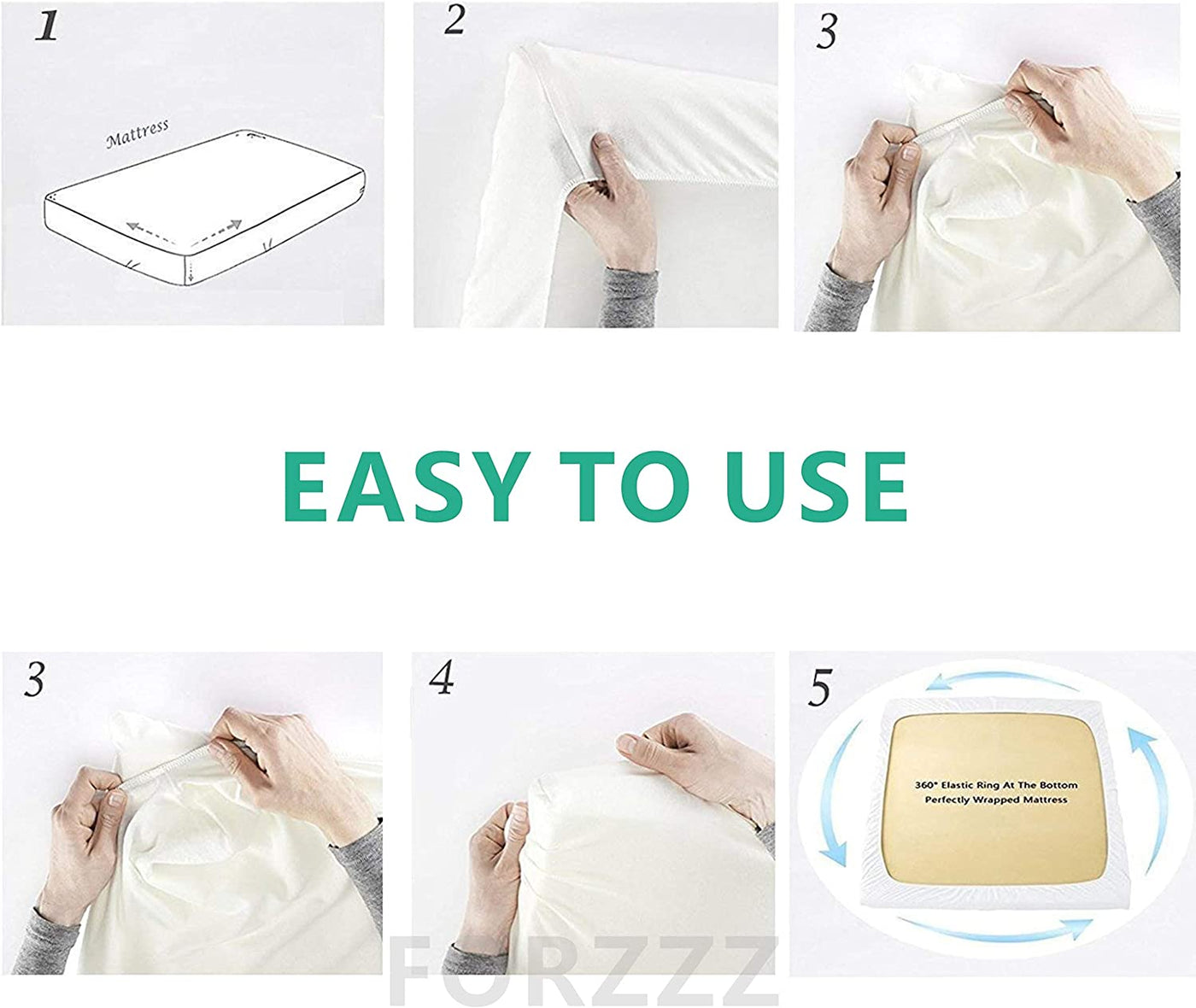 1

Mattress

2

3

EASY TO USE

3

4

5

360° Elastic Ring At The Bottom
Perfectly Wrapped Mattress

FORZZZ