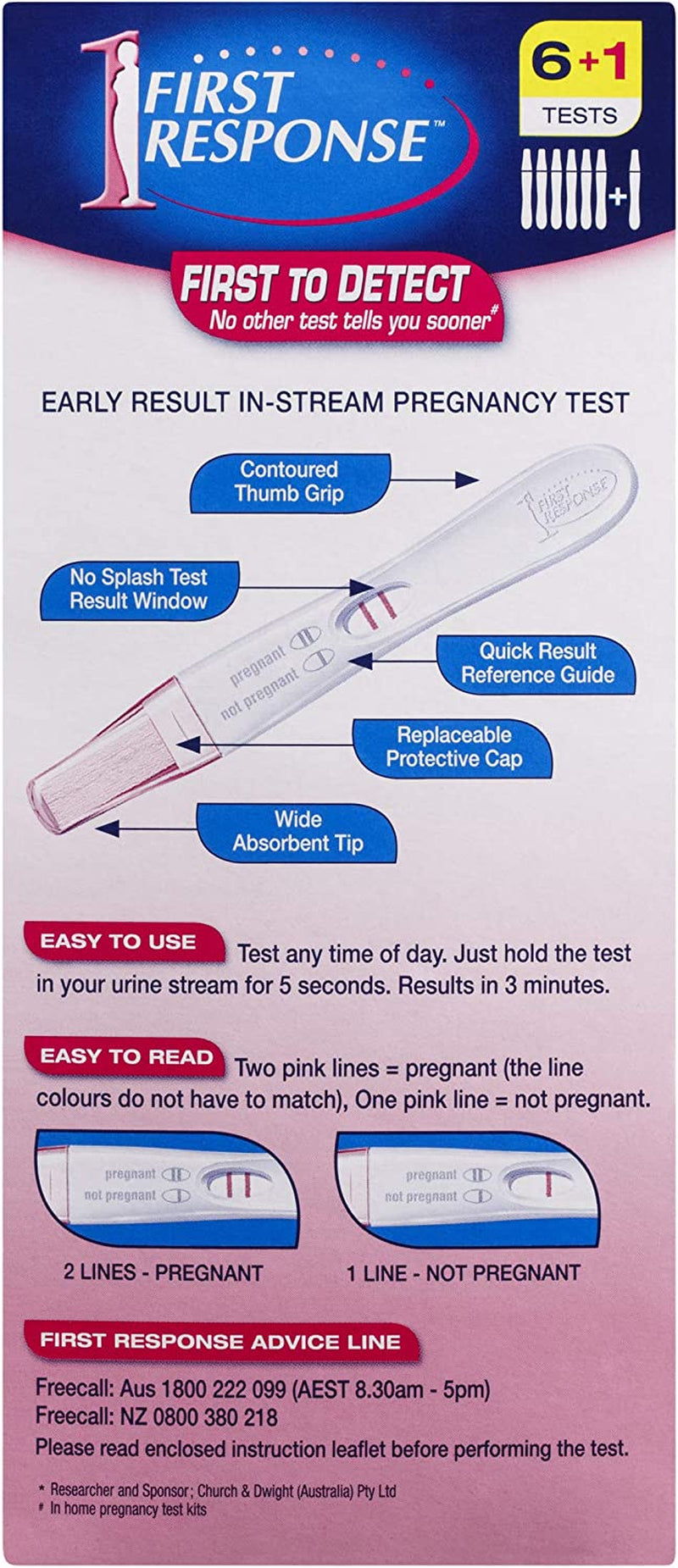 1 FIRST RESPONSE™

6+1 TESTS

+

FIRST TO DETECT
No other test tells you sooner#

EARLY RESULT IN-STREAM PREGNANCY TEST

Contoured Thumb Grip

FIRST RESPONSE

No Splash Test Result Window

pregnant
not pregnant

Quick Result Reference Guide

Replaceable Protective Cap

Wide Absorbent Tip

EASY TO USE Test any time of day. Just hold the test in your urine stream for 5 seconds. Results in 3 minutes.

EASY TO READ Two pink lines = pregnant (the line colours do not have to match), One pink line = not pregnant.

pregnant
not pregnant

pregnant
not pregnant

2 LINES - PREGNANT

1 LINE - NOT PREGNANT

FIRST RESPONSE ADVICE LINE

Freecall: Aus 1800 222 099 (AEST 8.30am - 5pm)
Freecall: NZ 0800 380 218
Please read enclosed instruction leaflet before performing the test.

* Researcher and Sponsor; Church & Dwight (Australia) Pty Ltd
# In home pregnancy test kits