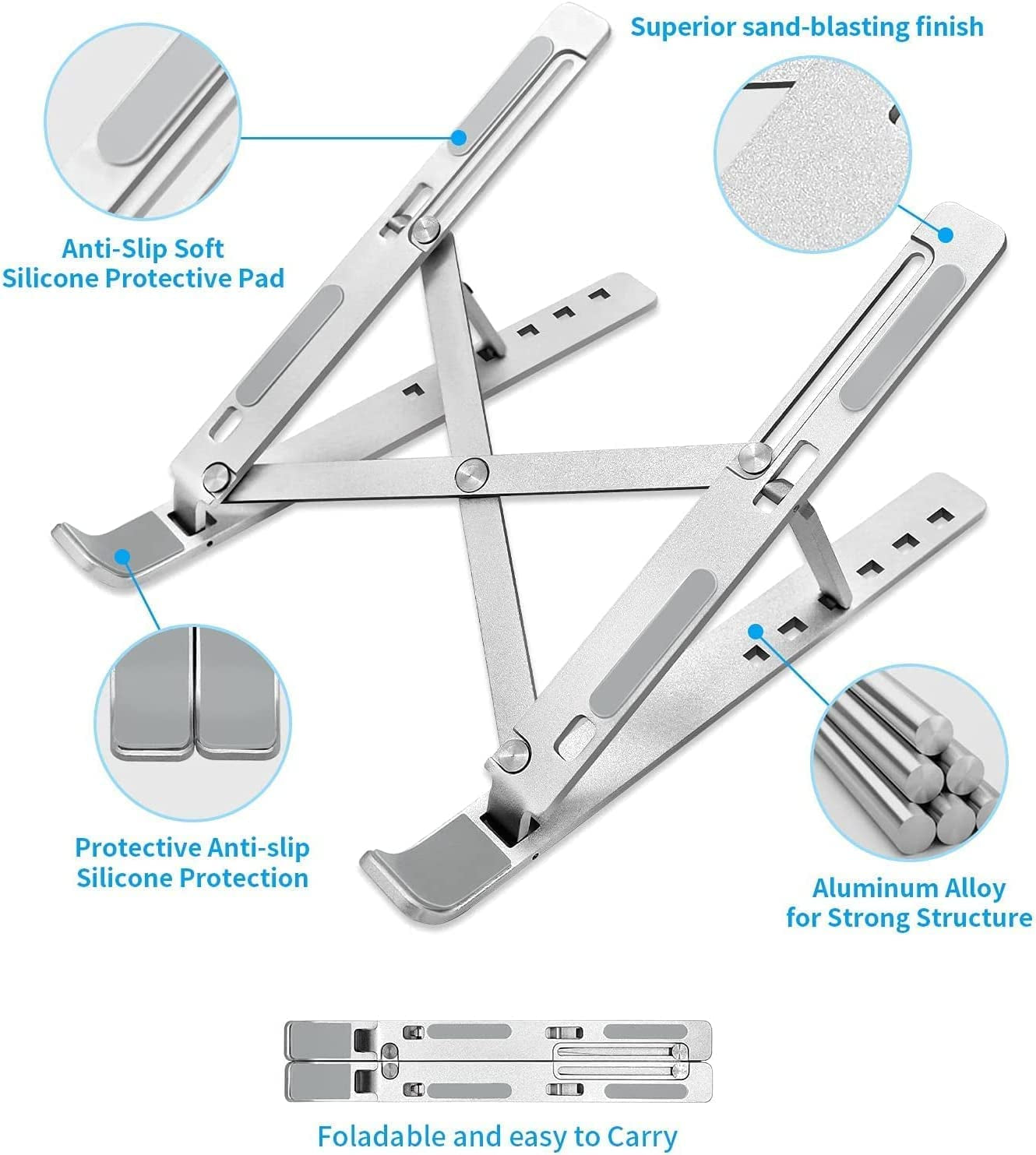 Superior sand-blasting finish

Anti-Slip Soft Silicone Protective Pad

Protective Anti-slip Silicone Protection

Aluminum Alloy for Strong Structure

Foladable and easy to Carry