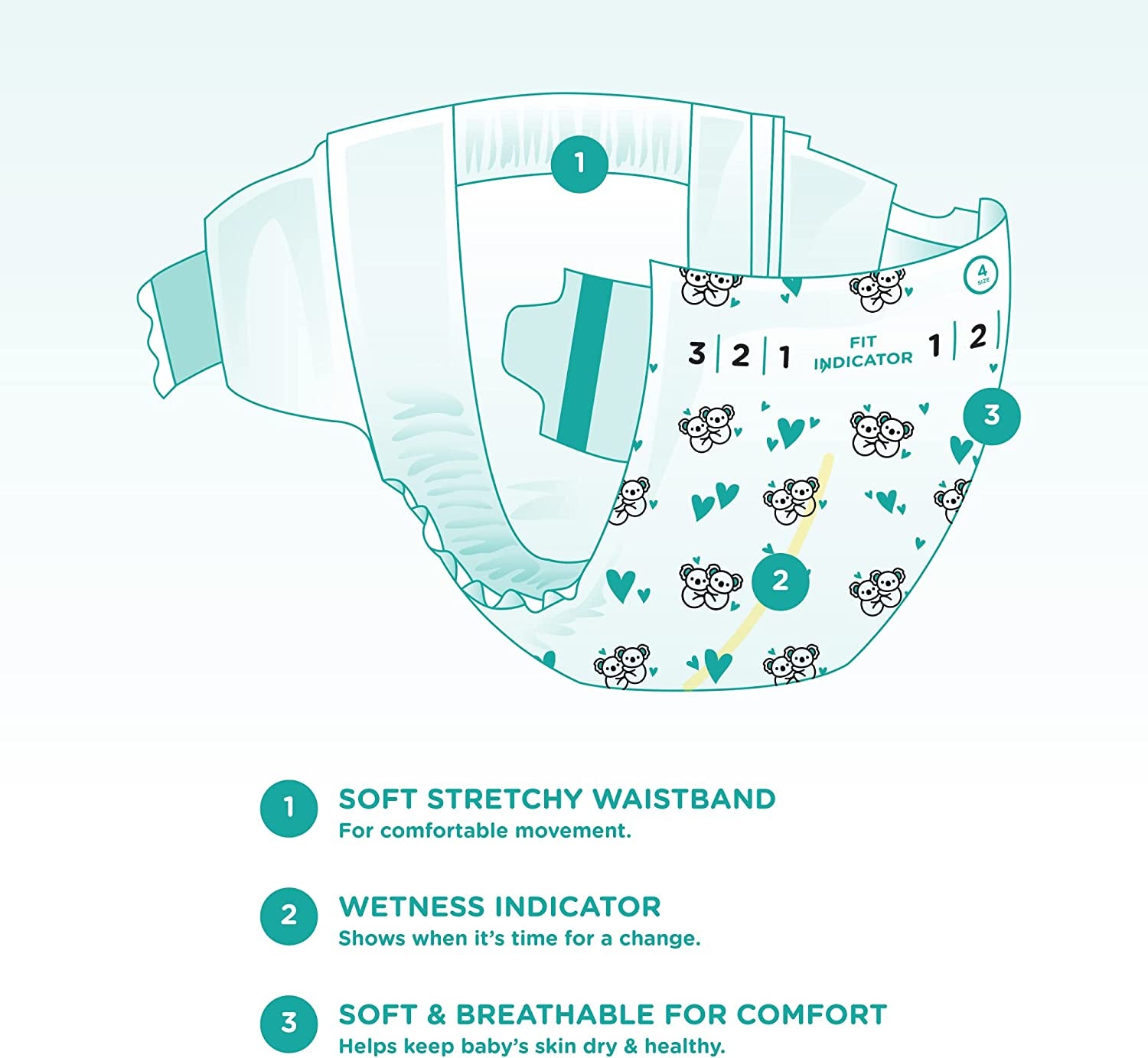 1

4
SIZE

3 | 2 | 1 FIT INDICATOR 1 | 2

3

2

1 SOFT STRETCHY WAISTBAND
For comfortable movement.

2 WETNESS INDICATOR
Shows when it's time for a change.

3 SOFT & BREATHABLE FOR COMFORT
Helps keep baby's skin dry & healthy.