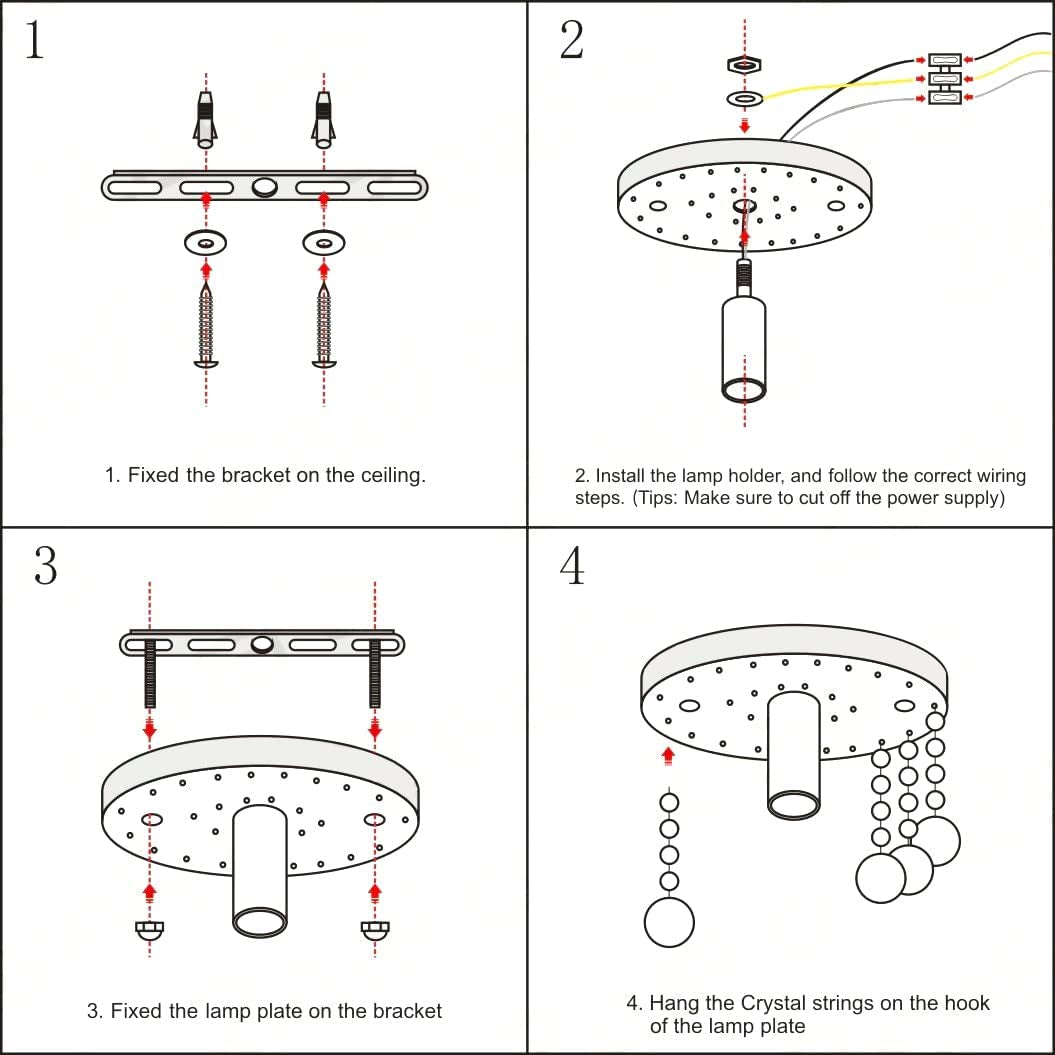 1

1. Fixed the bracket on the ceiling.

2

2. Install the lamp holder, and follow the correct wiring steps. (Tips: Make sure to cut off the power supply)

3

3. Fixed the lamp plate on the bracket

4

4. Hang the Crystal strings on the hook of the lamp plate