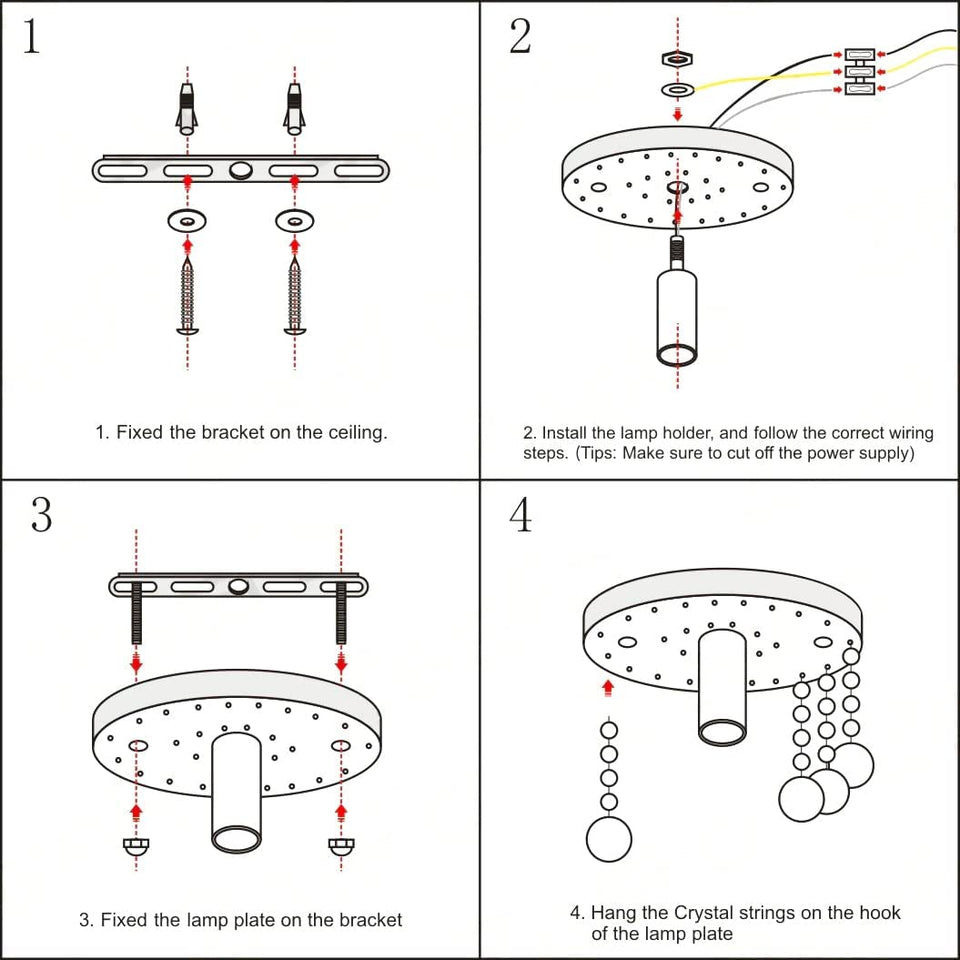 1

1. Fixed the bracket on the ceiling.

2

2. Install the lamp holder, and follow the correct wiring steps. (Tips: Make sure to cut off the power supply)

3

3. Fixed the lamp plate on the bracket

4

4. Hang the Crystal strings on the hook of the lamp plate