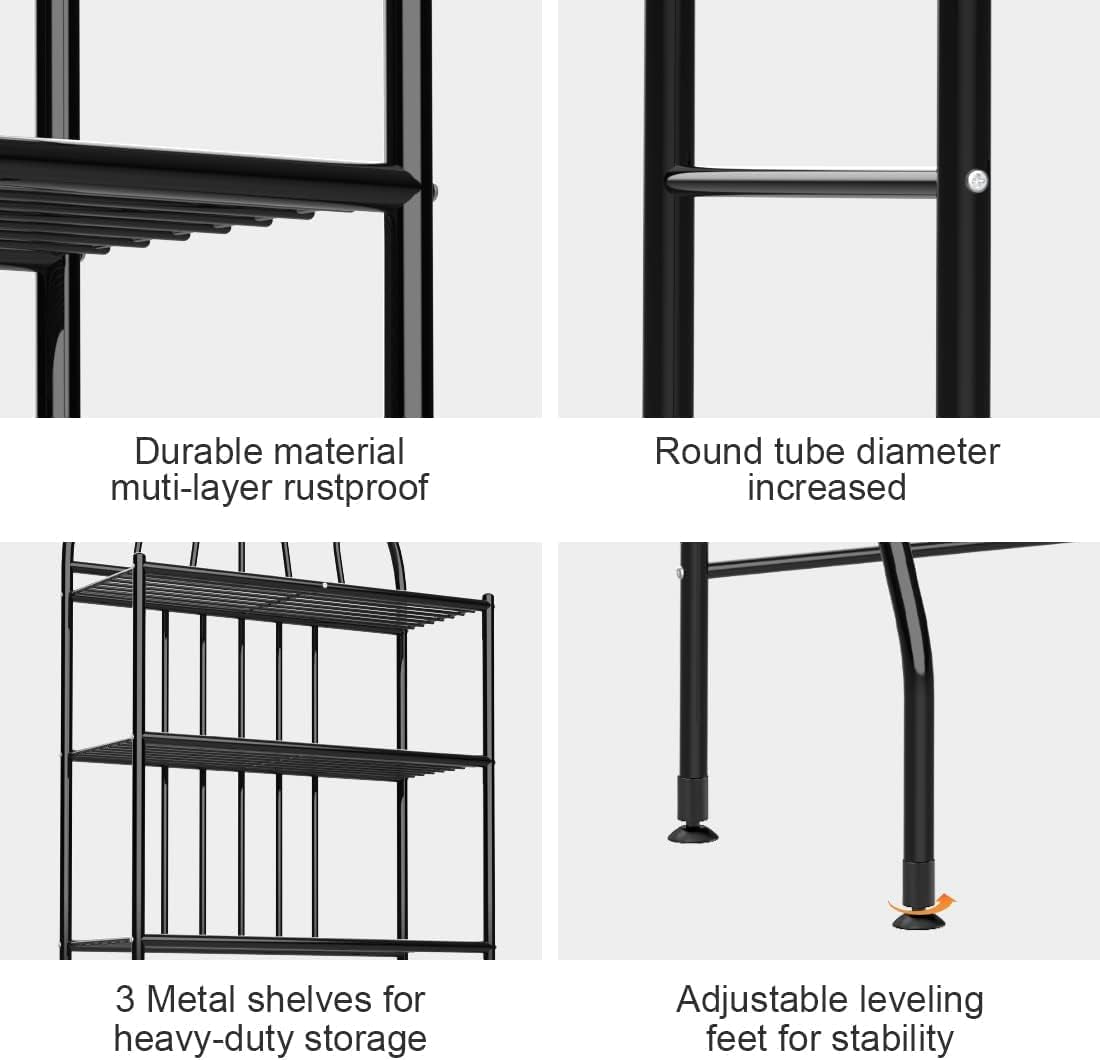 Durable material muti-layer rustproof

Round tube diameter increased

3 Metal shelves for heavy-duty storage

Adjustable leveling feet for stability