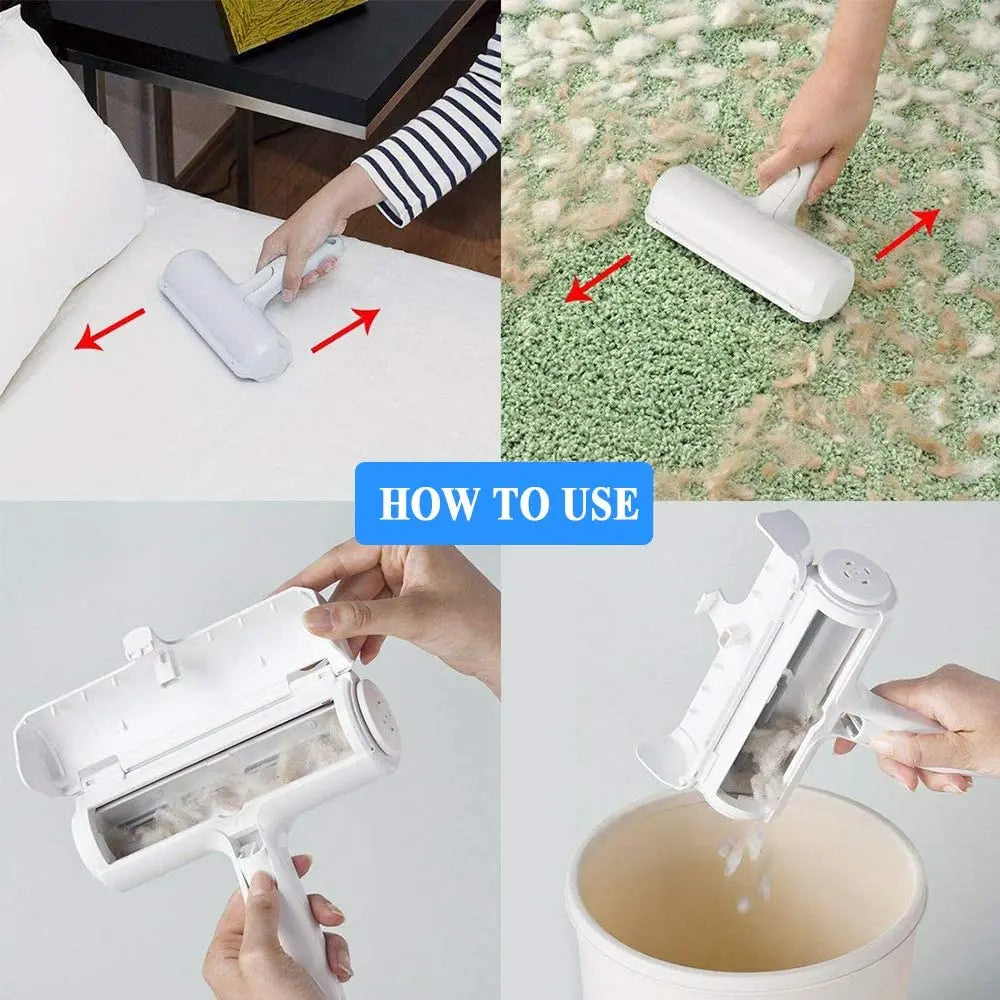 HOW TO USE