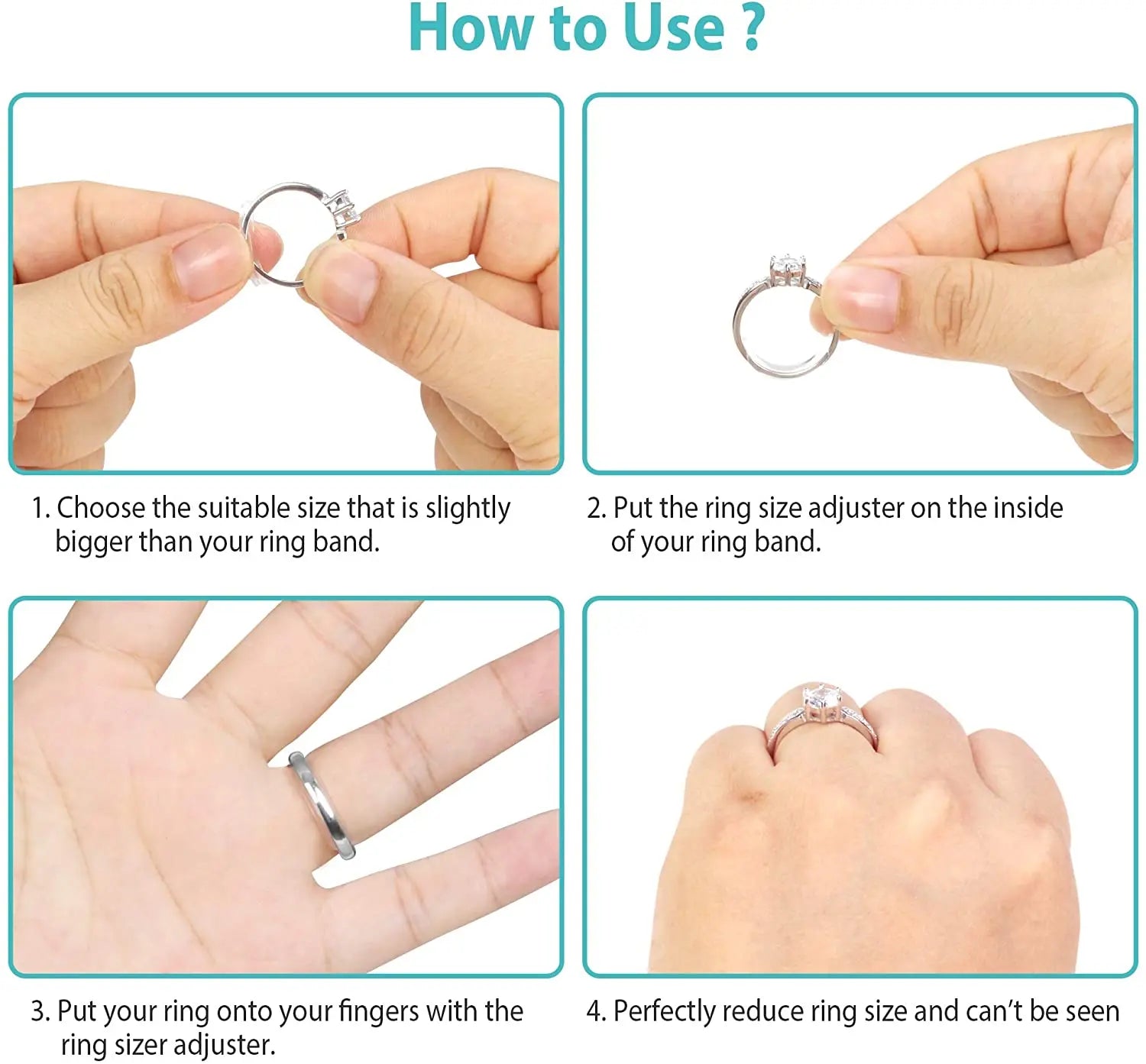 How to Use ?

1. Choose the suitable size that is slightly bigger than your ring band.

2. Put the ring size adjuster on the inside of your ring band.

3. Put your ring onto your fingers with the ring sizer adjuster.

4. Perfectly reduce ring size and can't be seen