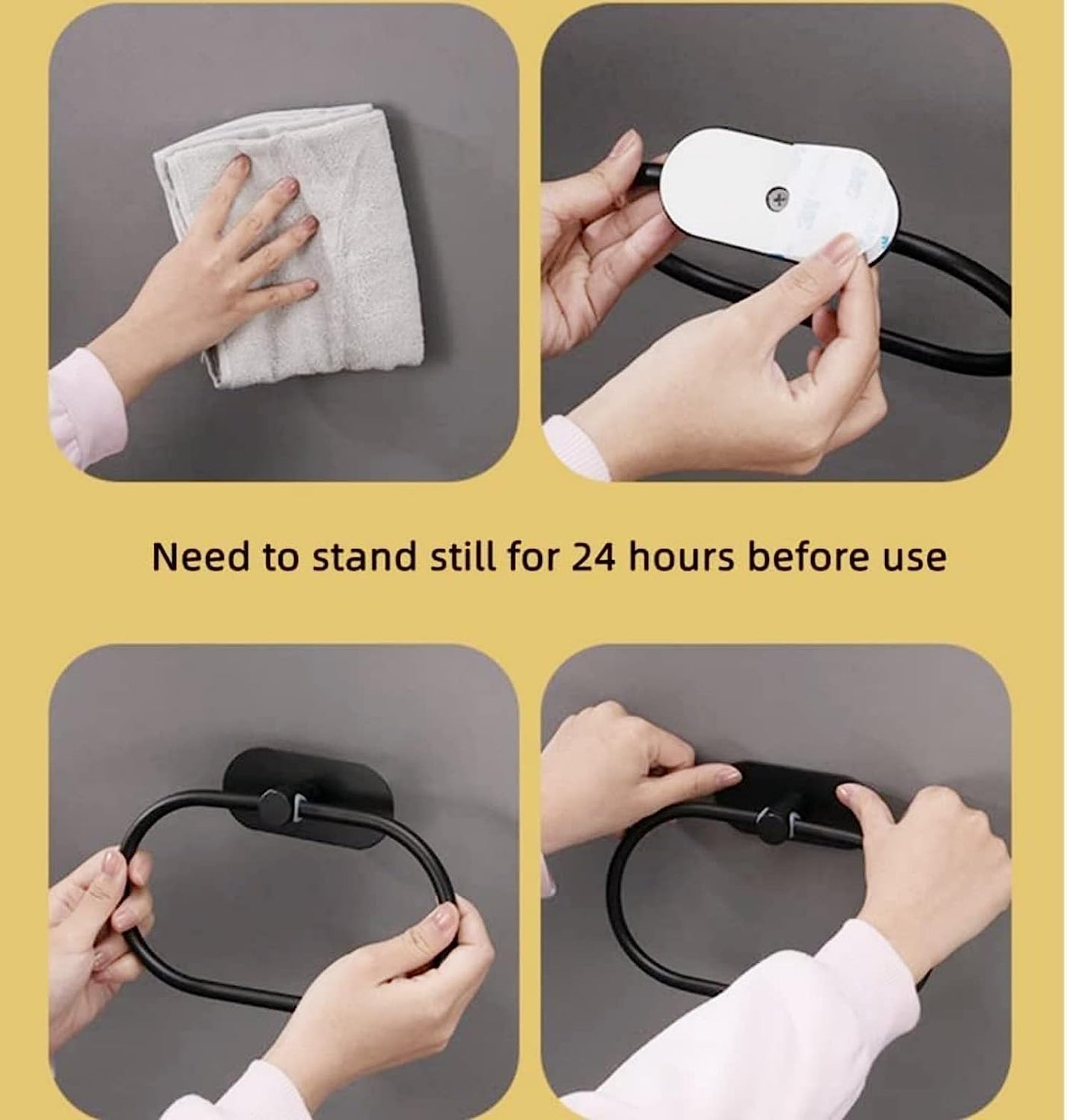 Need to stand still for 24 hours before use