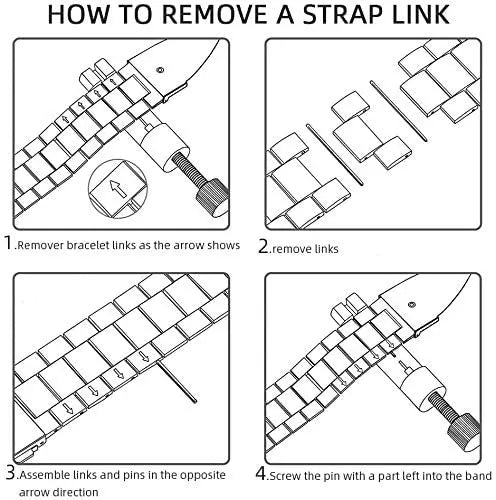 HOW TO REMOVE A STRAP LINK

1.Remover bracelet links as the arrow shows

2.remove links

3.Assemble links and pins in the opposite arrow direction

4.Screw the pin with a part left into the band