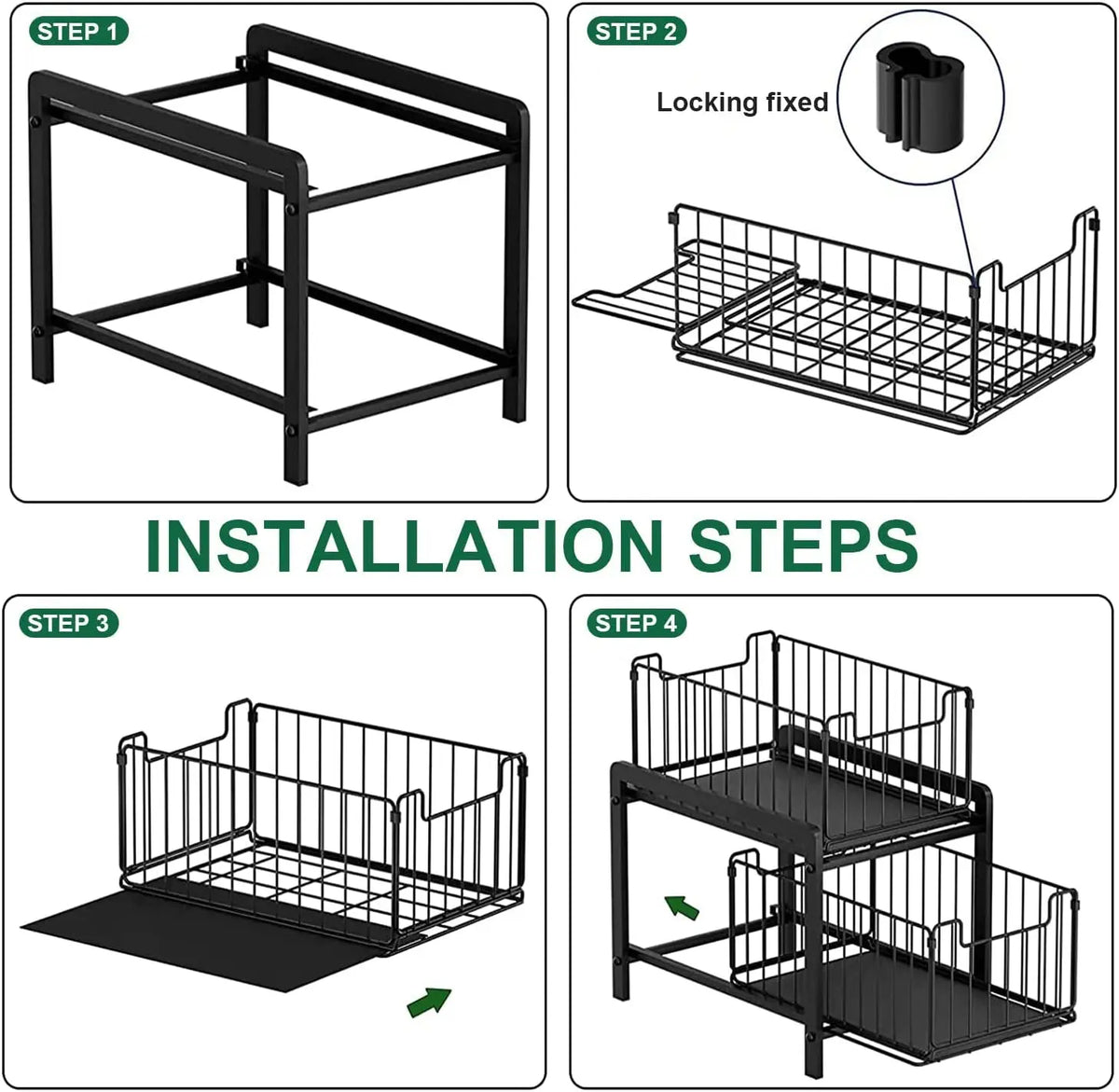 STEP 1

STEP 2

Locking fixed

INSTALLATION STEPS

STEP 3

STEP 4