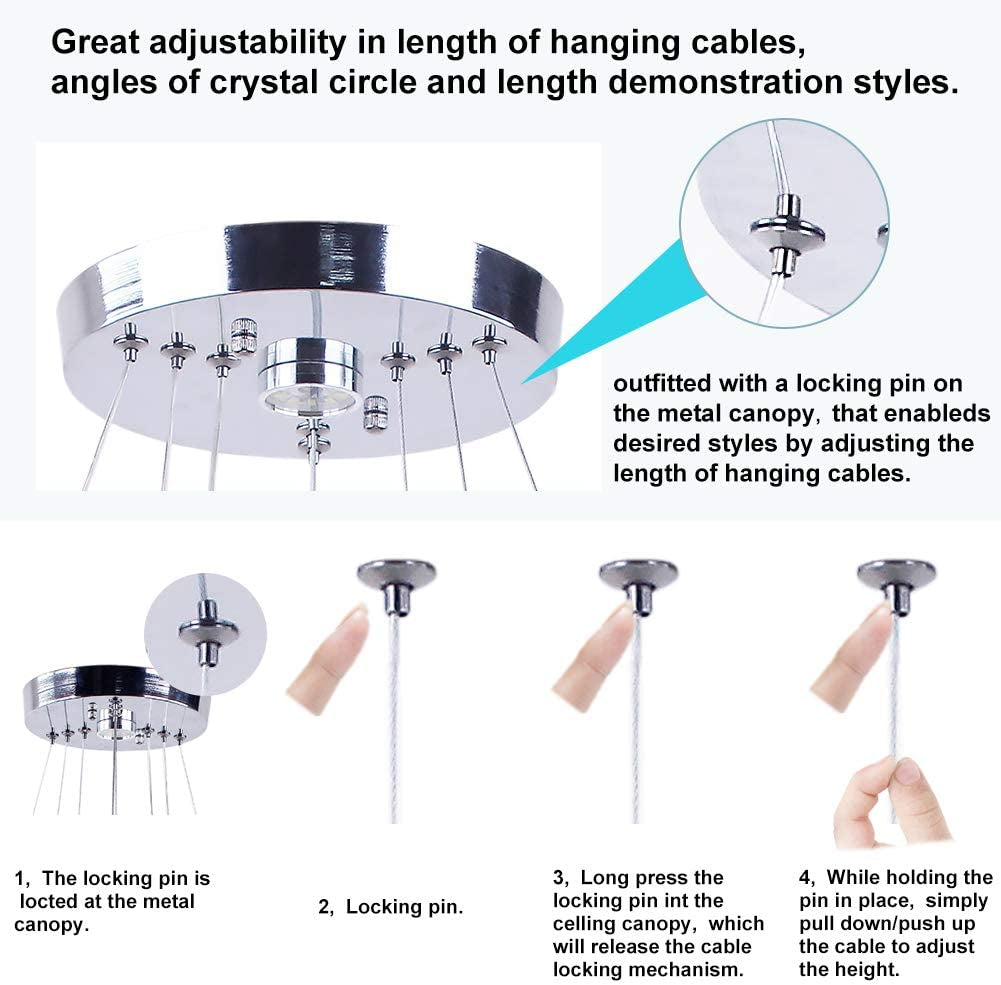 Great adjustability in length of hanging cables, angles of crystal circle and length demonstration styles.

outfitted with a locking pin on the metal canopy, that enableds desired styles by adjusting the length of hanging cables.

1, The locking pin is locted at the metal canopy.

2, Locking pin.

3, Long press the locking pin int the celling canopy, which will release the cable locking mechanism.

4, While holding the pin in place, simply pull down/push up the cable to adjust the height.