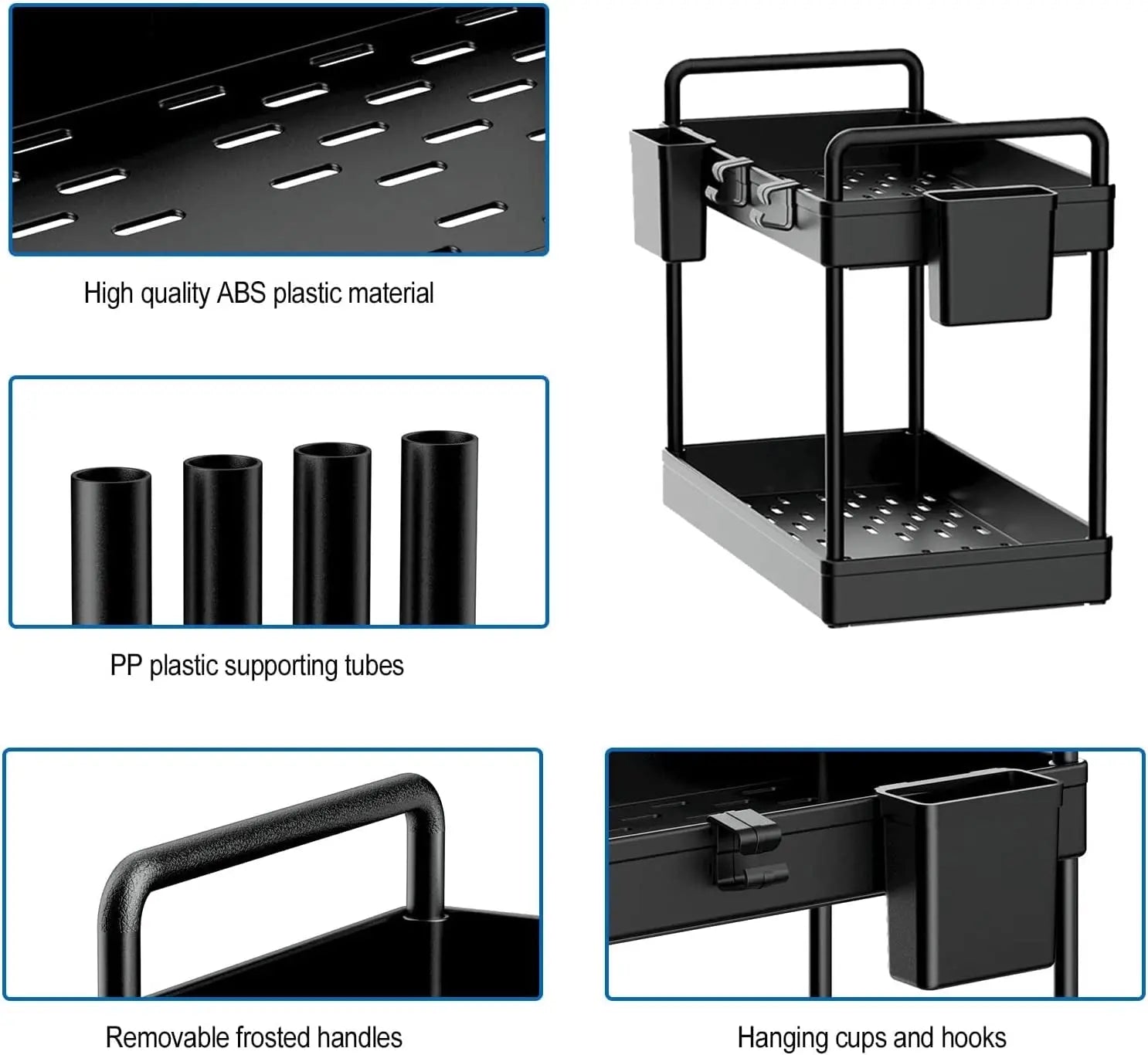 High quality ABS plastic material

PP plastic supporting tubes

Removable frosted handles

Hanging cups and hooks