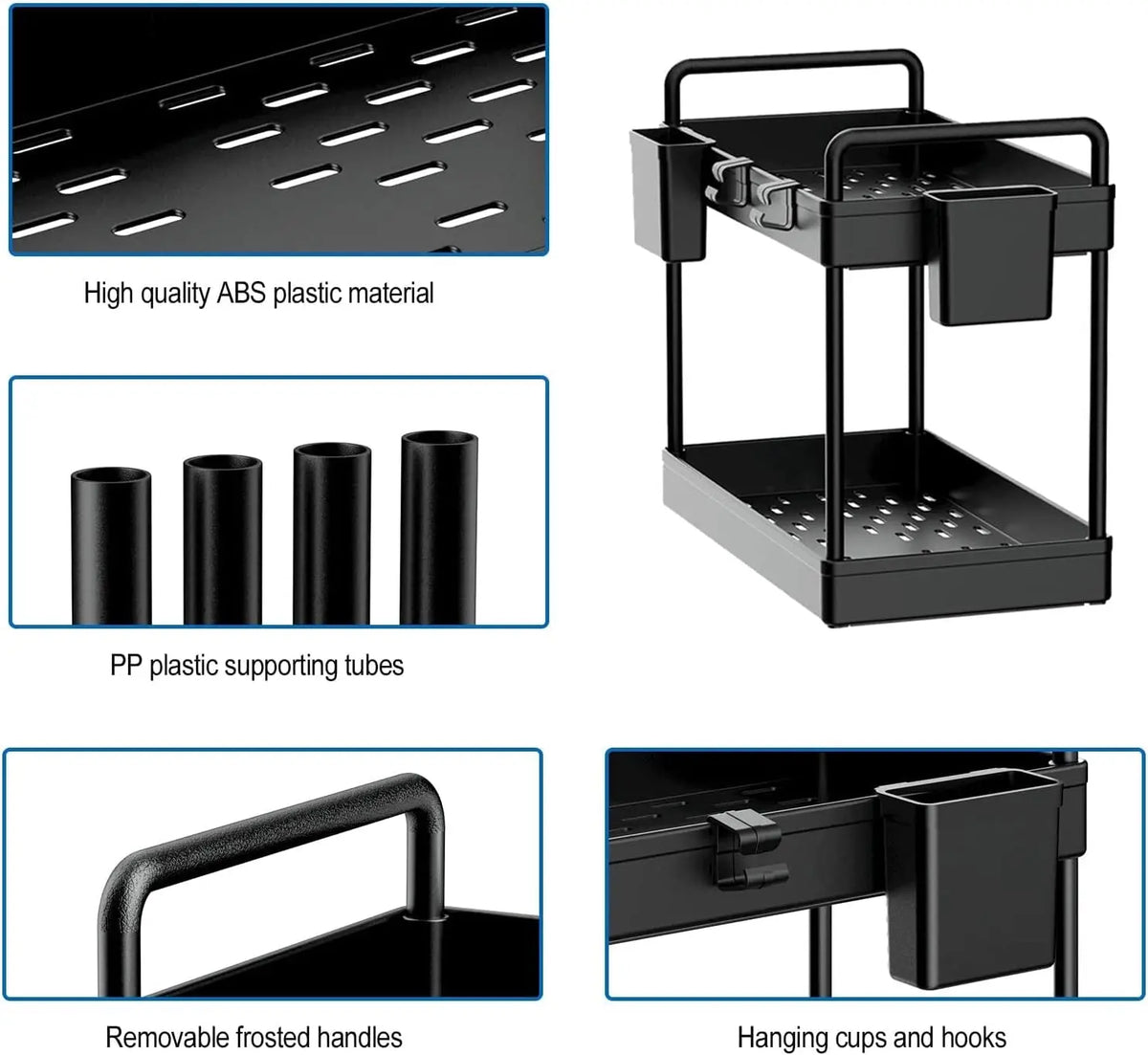 High quality ABS plastic material

PP plastic supporting tubes

Removable frosted handles

Hanging cups and hooks