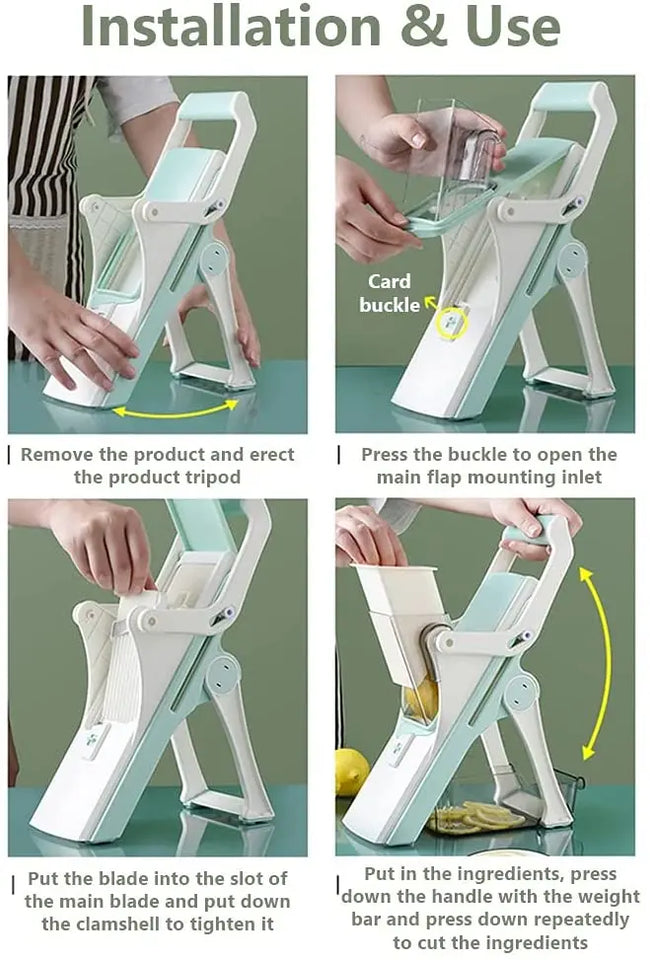 Installation & Use

Card buckle

Remove the product and erect the product tripod

Press the buckle to open the main flap mounting inlet

Put the blade into the slot of the main blade and put down the clamshell to tighten it

Put in the ingredients, press down the handle with the weight bar and press down repeatedly to cut the ingredients