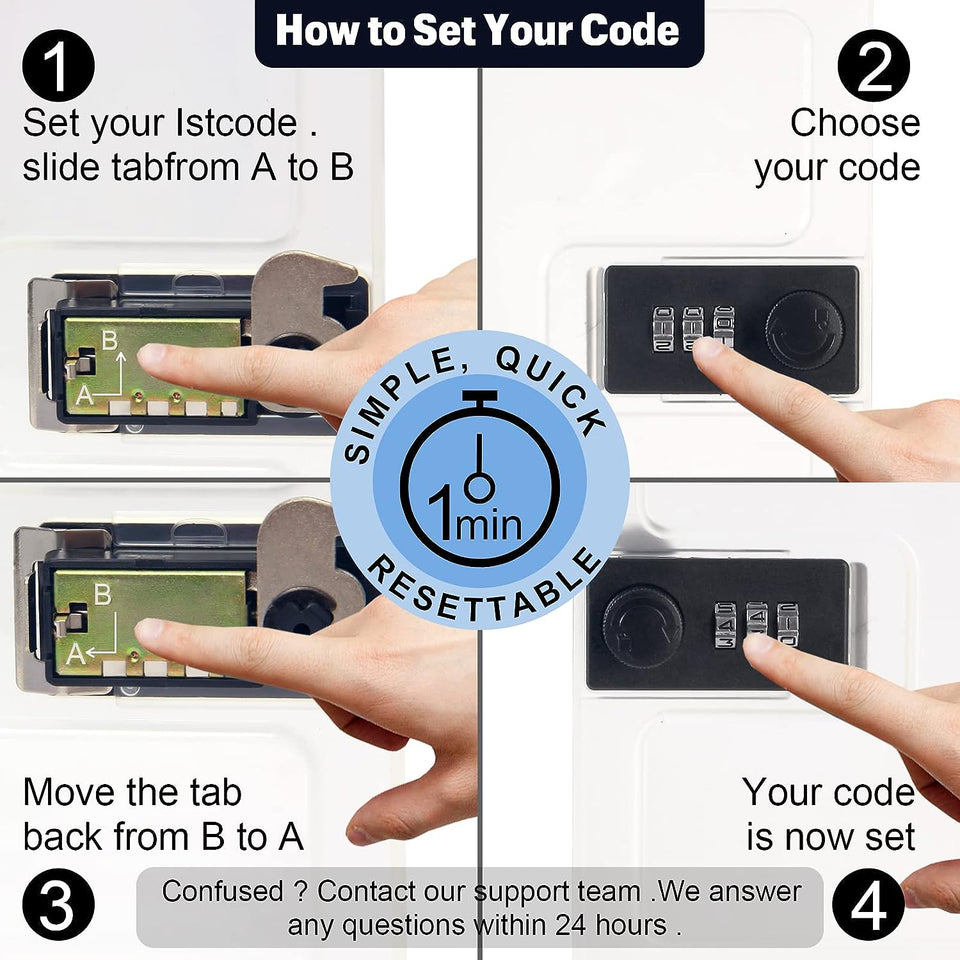 How to Set Your Code

1

Set your Istcode . slide tabfrom A to B

B

A

2

Choose your code

SIMPLE, QUICK

1min

RESETTABLE

B

A

Move the tab back from B to A

3

Your code is now set

4

Confused ? Contact our support team .We answer any questions within 24 hours .