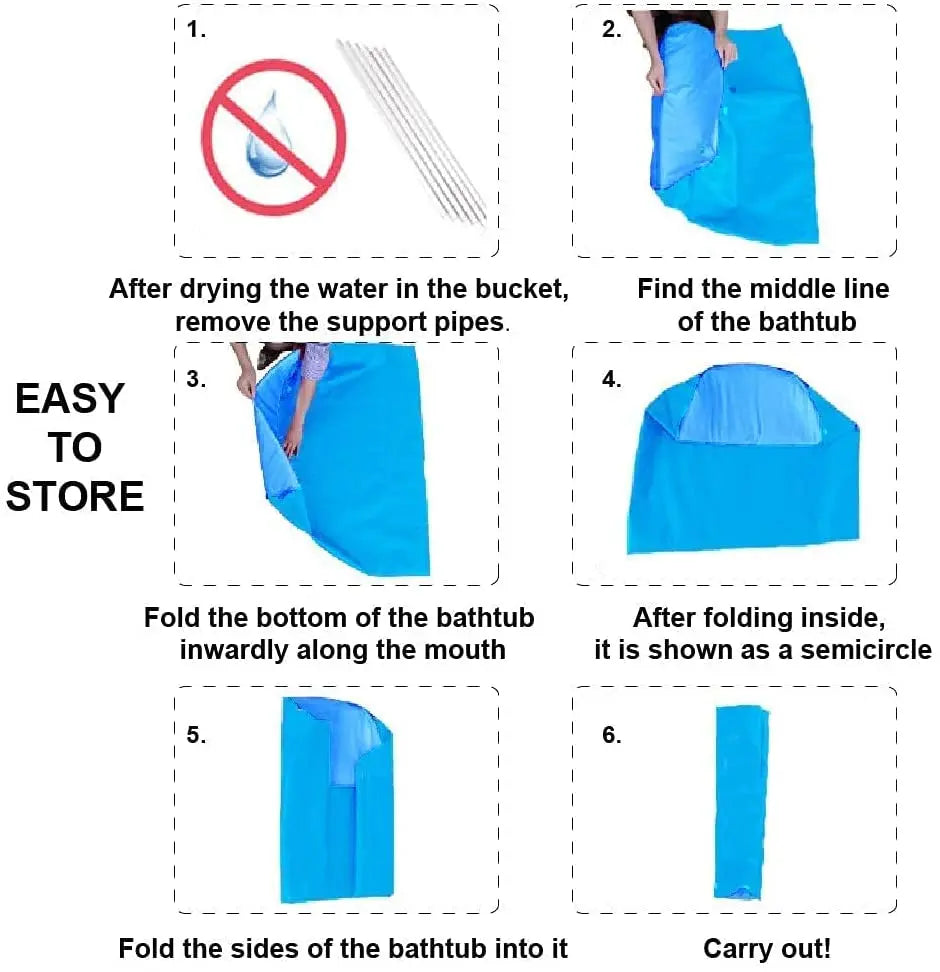 1.

After drying the water in the bucket, remove the support pipes.

2.

Find the middle line of the bathtub

EASY TO STORE

3.

Fold the bottom of the bathtub inwardly along the mouth

4.

After folding inside, it is shown as a semicircle

5.

Fold the sides of the bathtub into it

6.

Carry out!