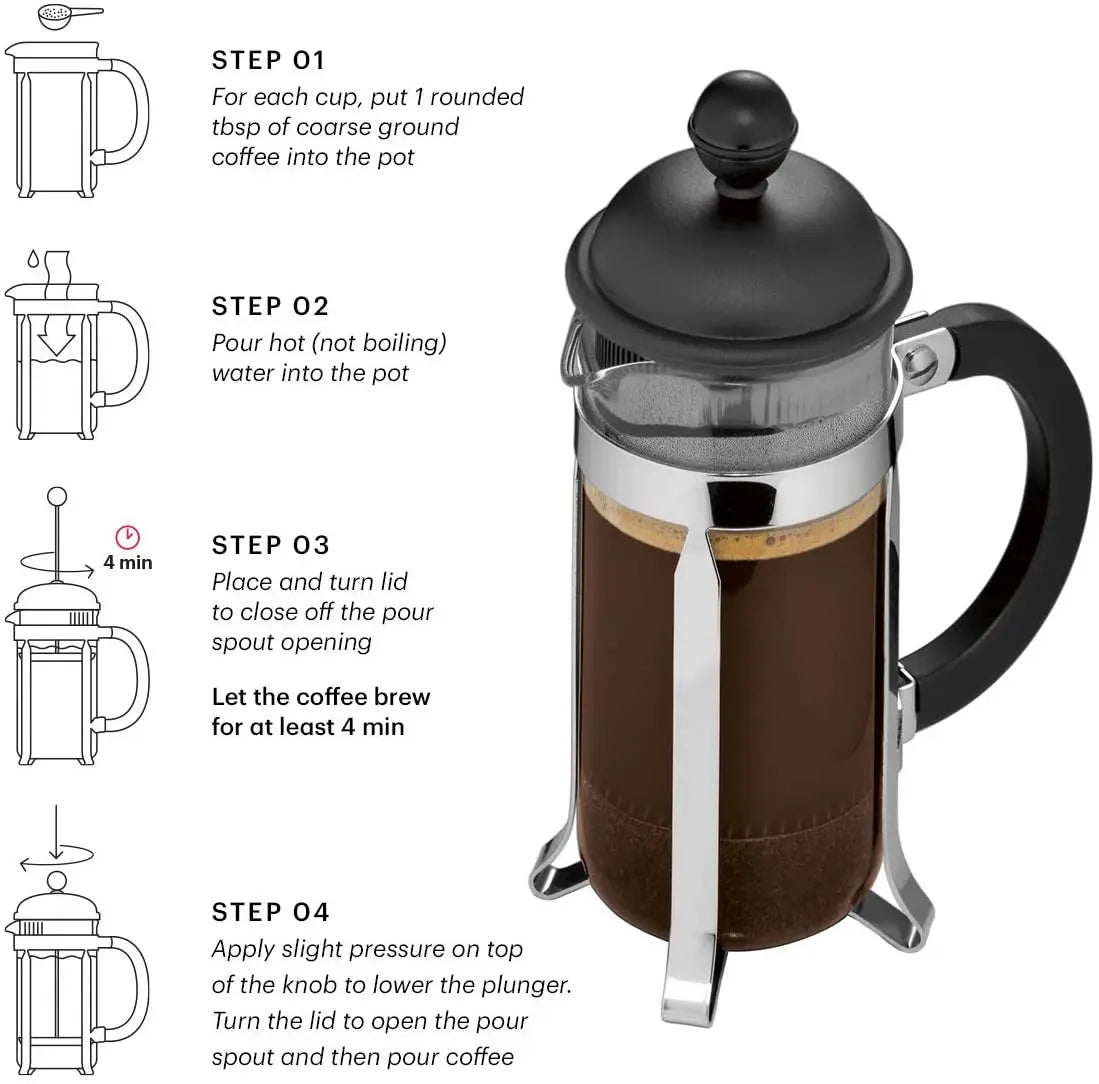 STEP 01
For each cup, put 1 rounded tbsp of coarse ground coffee into the pot

STEP 02
Pour hot (not boiling) water into the pot

4 min

STEP 03
Place and turn lid to close off the pour spout opening

Let the coffee brew for at least 4 min

STEP 04
Apply slight pressure on top of the knob to lower the plunger. Turn the lid to open the pour spout and then pour coffee