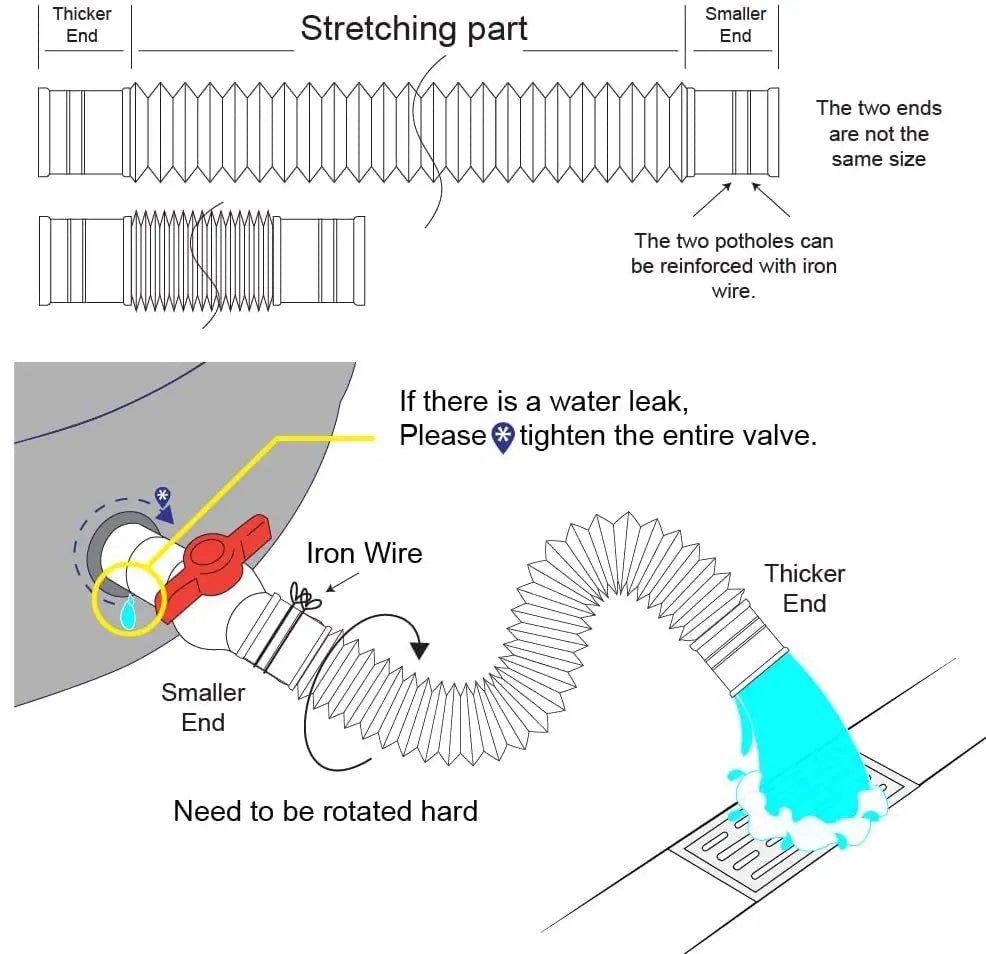 Thicker End

Stretching part

Smaller End

The two ends are not the same size

The two potholes can be reinforced with iron wire.

If there is a water leak,
Please tighten the entire valve.

Iron Wire

Thicker End

Smaller End

Need to be rotated hard