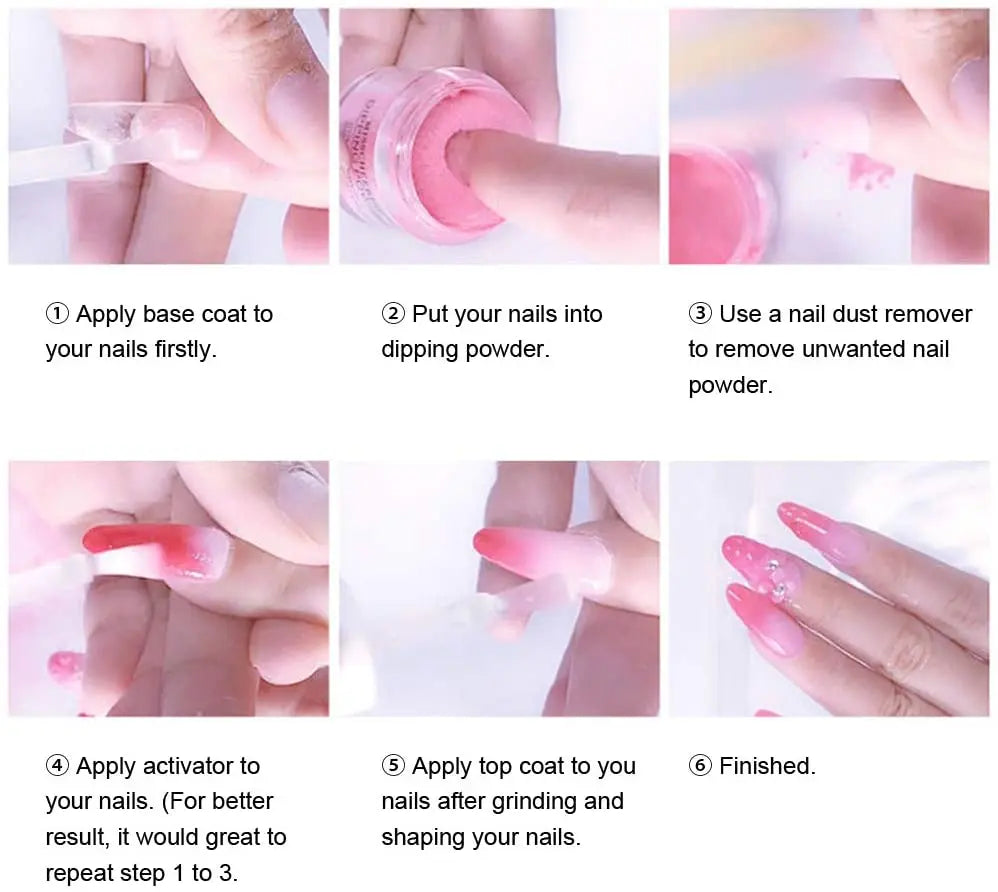 ① Apply base coat to your nails firstly.

② Put your nails into dipping powder.

③ Use a nail dust remover to remove unwanted nail powder.

④ Apply activator to your nails. (For better result, it would great to repeat step 1 to 3.

⑤ Apply top coat to you nails after grinding and shaping your nails.

⑥ Finished.