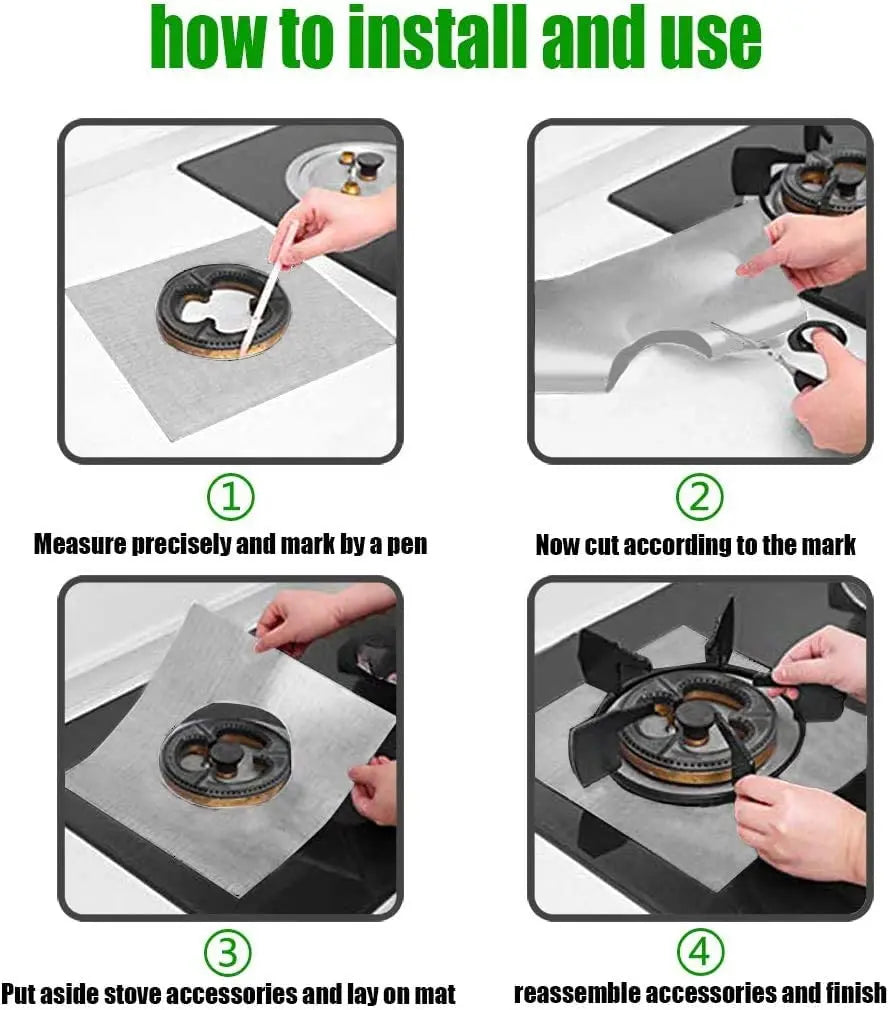 how to install and use

①

Measure precisely and mark by a pen

②

Now cut according to the mark

③

Put aside stove accessories and lay on mat

④

reassemble accessories and finish