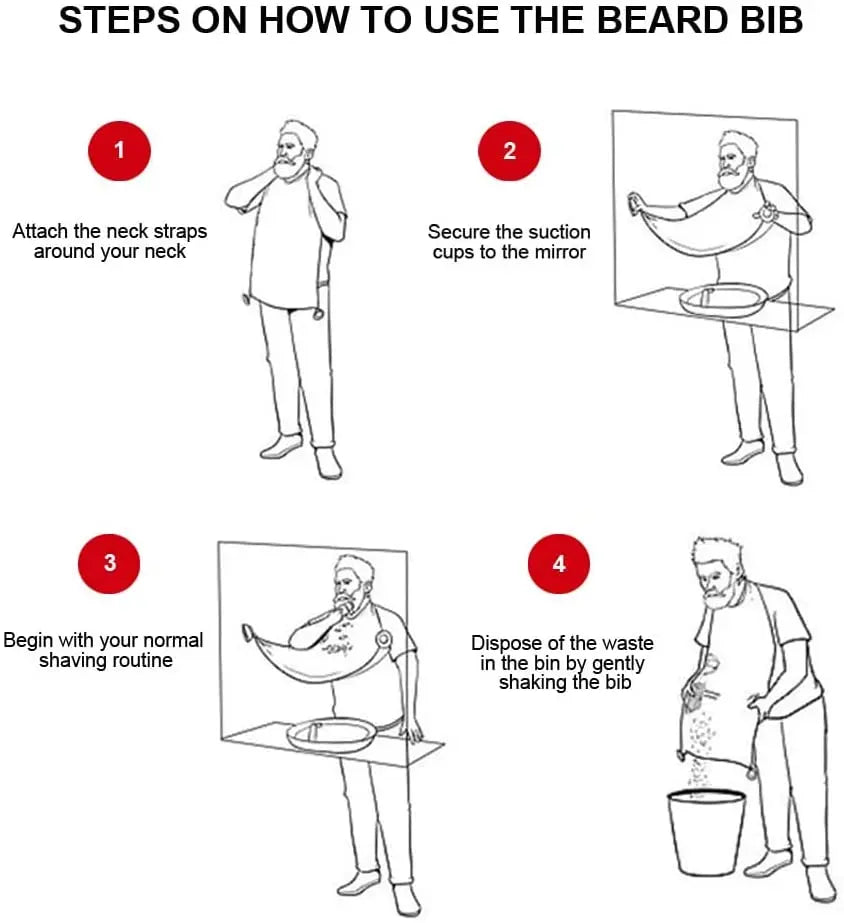 STEPS ON HOW TO USE THE BEARD BIB

1

Attach the neck straps around your neck

2

Secure the suction cups to the mirror

3

Begin with your normal shaving routine

4

Dispose of the waste in the bin by gently shaking the bib