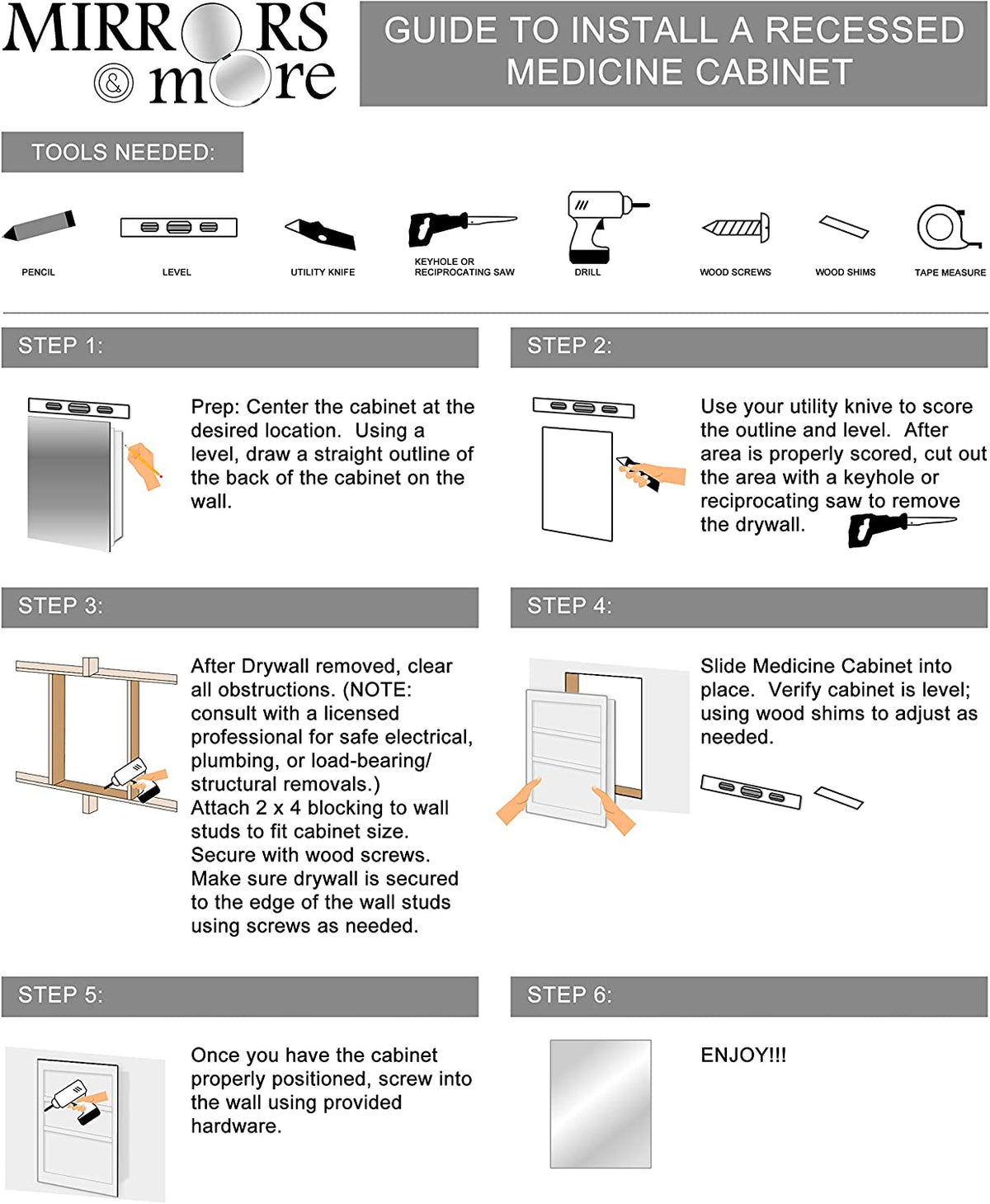 MIRRORS & more

GUIDE TO INSTALL A RECESSED MEDICINE CABINET

TOOLS NEEDED:

PENCIL
LEVEL
UTILITY KNIFE
KEYHOLE OR RECIPROCATING SAW
DRILL
WOOD SCREWS
WOOD SHIMS
TAPE MEASURE

STEP 1:

Prep: Center the cabinet at the desired location. Using a level, draw a straight outline of the back of the cabinet on the wall.

STEP 2:

Use your utility knive to score the outline and level. After area is properly scored, cut out the area with a keyhole or reciprocating saw to remove the drywall.

STEP 3:

After Drywall removed, clear all obstructions. (NOTE: consult with a licensed professional for safe electrical, plumbing, or load-bearing/ structural removals.)
Attach 2 x 4 blocking to wall studs to fit cabinet size. Secure with wood screws. Make sure drywall is secured to the edge of the wall studs using screws as needed.

STEP 4:

Slide Medicine Cabinet into place. Verify cabinet is level; using wood shims to adjust as needed.

STEP 5:

Once you have the cabinet properly positioned, screw into the wall using provided hardware.

STEP 6:

ENJOY!!!