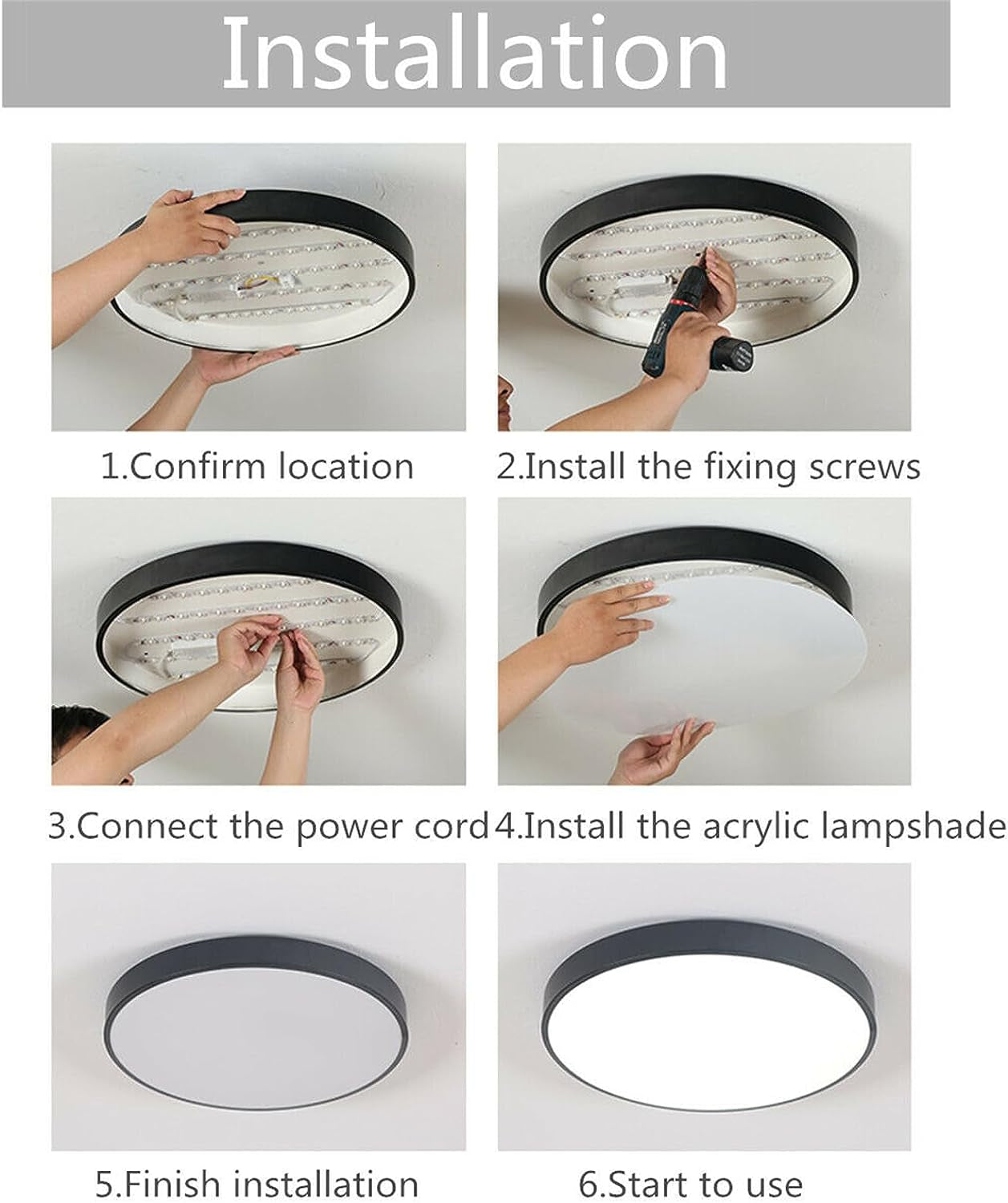 Installation

1.Confirm location

2.Install the fixing screws

3.Connect the power cord

4.Install the acrylic lampshade

5.Finish installation

6.Start to use