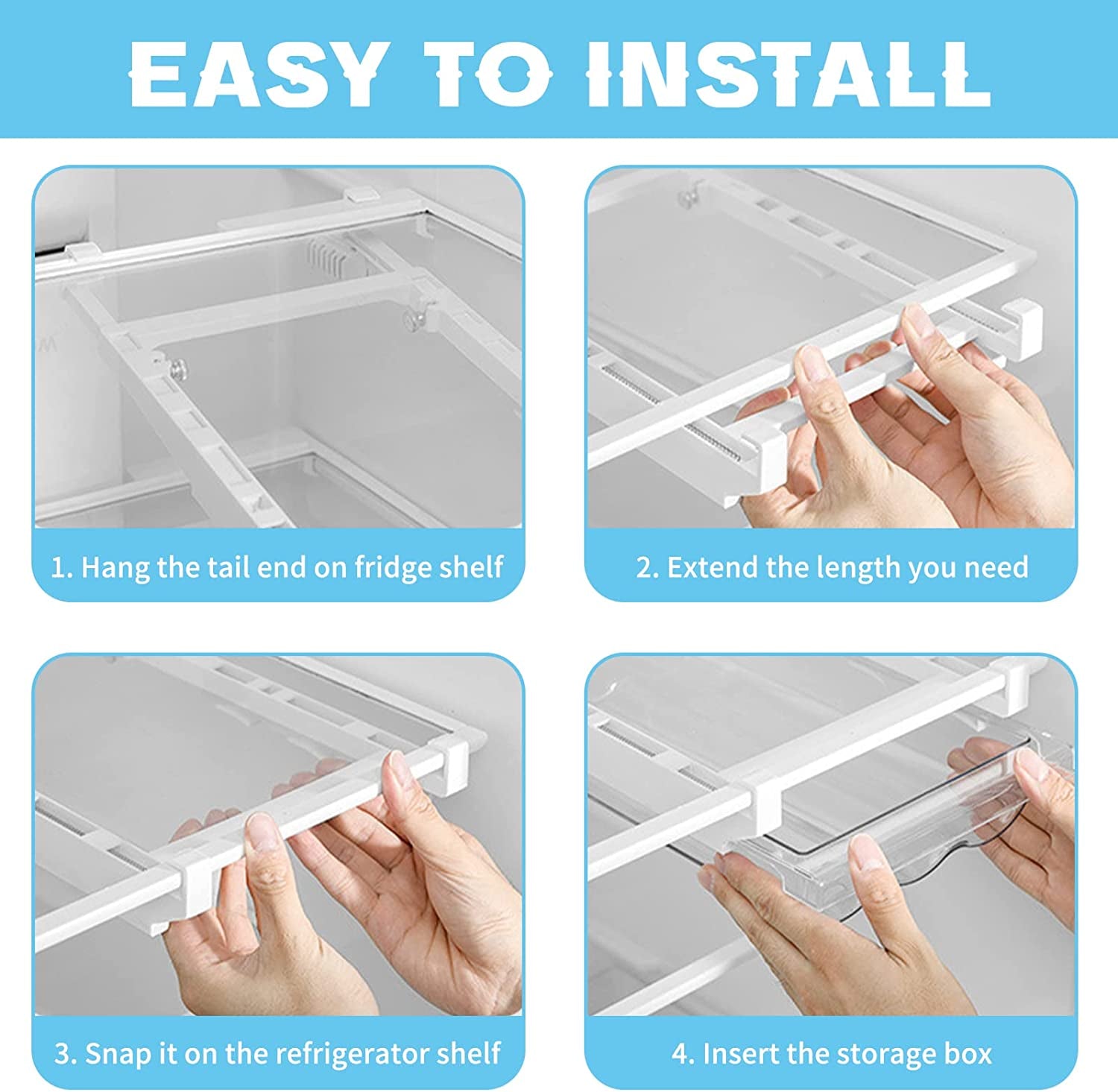 EASY TO INSTALL

1. Hang the tail end on fridge shelf

2. Extend the length you need

3. Snap it on the refrigerator shelf

4. Insert the storage box