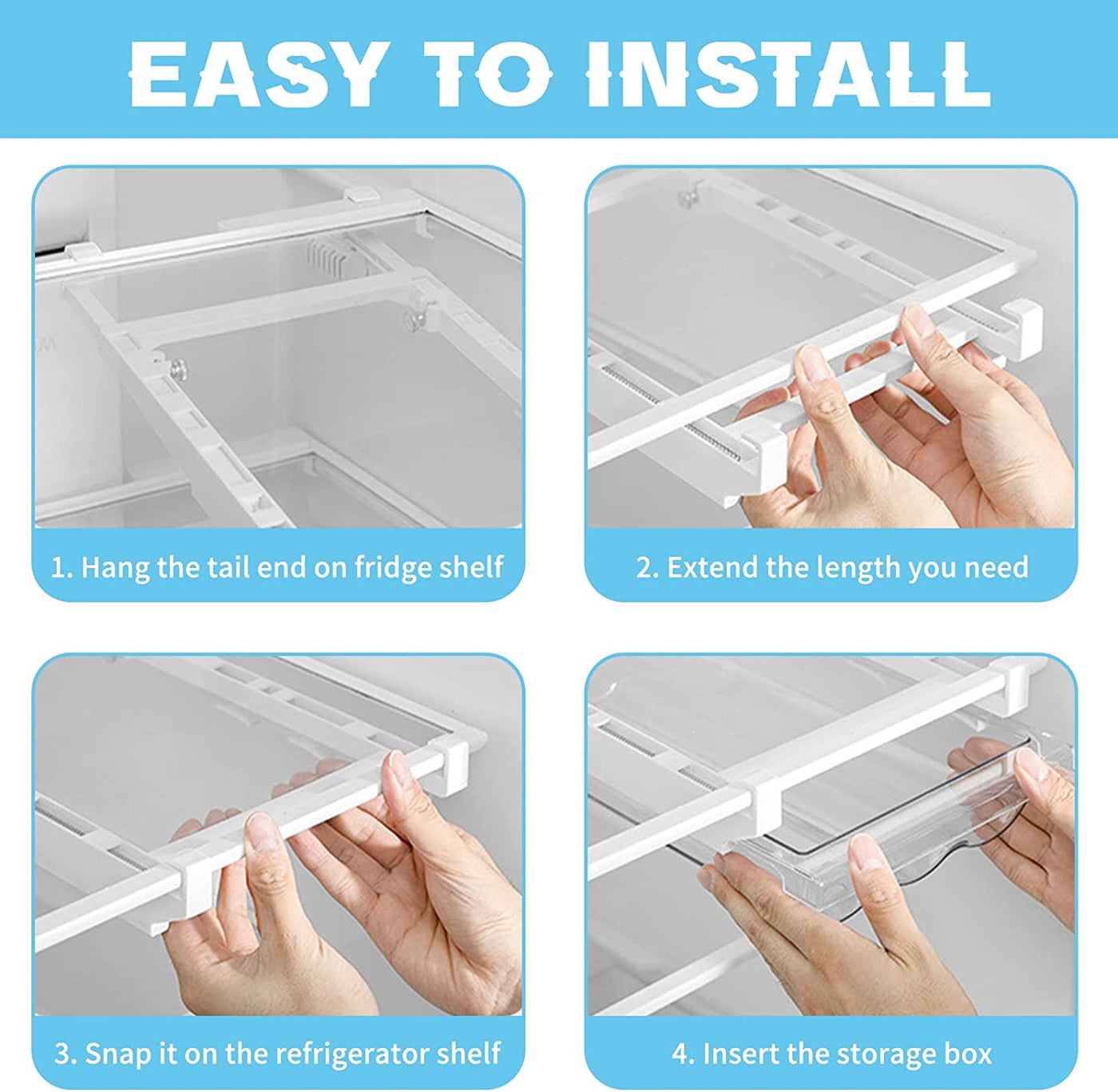 EASY TO INSTALL

1. Hang the tail end on fridge shelf

2. Extend the length you need

3. Snap it on the refrigerator shelf

4. Insert the storage box