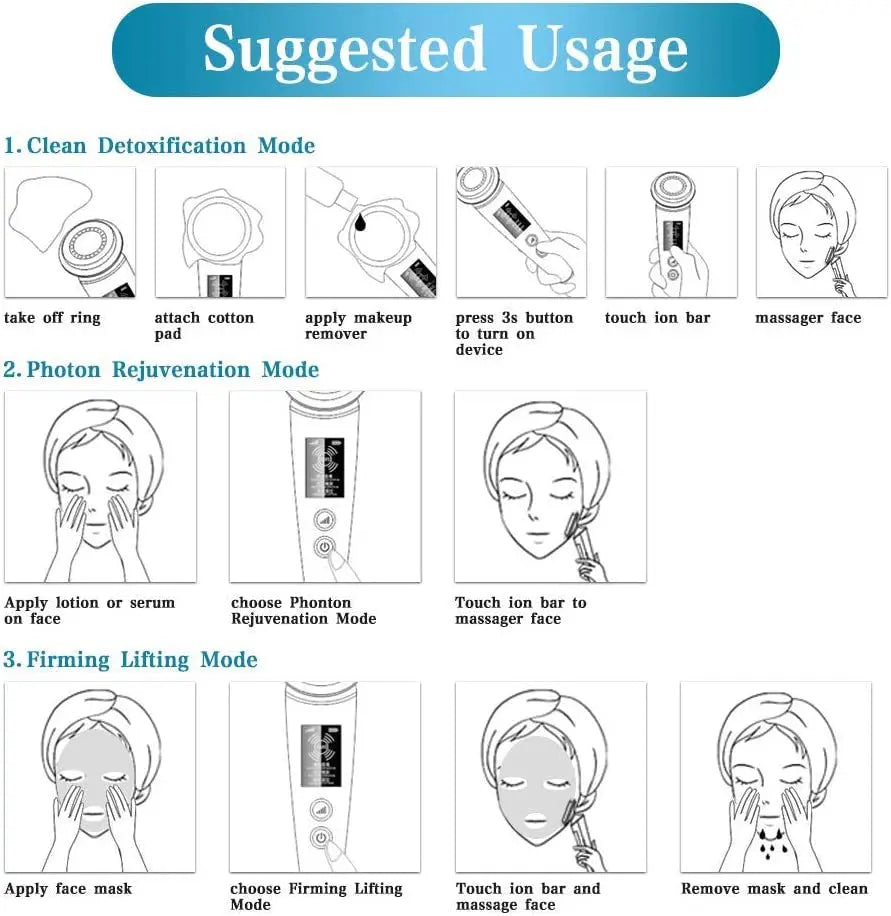 Suggested Usage

1. Clean Detoxification Mode

take off ring

attach cotton pad

apply makeup remover

press 3s button to turn on device

touch ion bar

massager face

2. Photon Rejuvenation Mode

Apply lotion or serum on face

choose Phonton Rejuvenation Mode

Touch ion bar to massager face

3. Firming Lifting Mode

Apply face mask

choose Firming Lifting Mode

Touch ion bar and massage face

Remove mask and clean