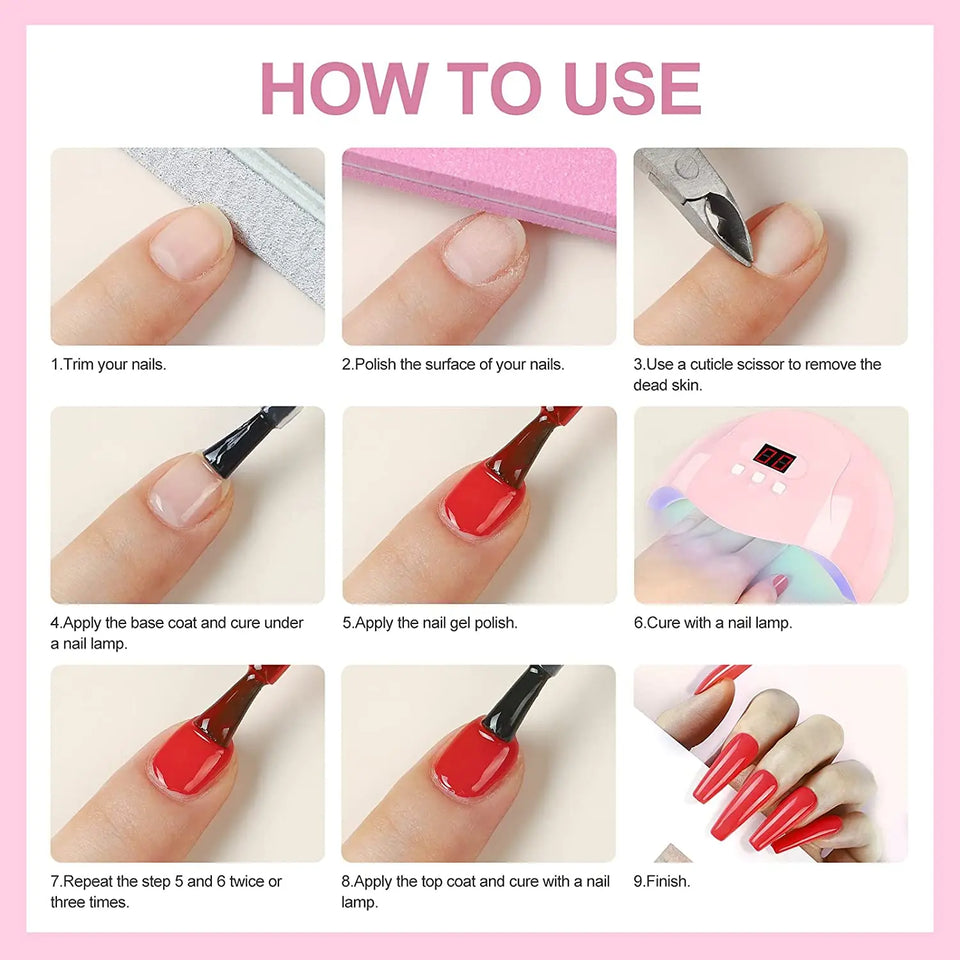 HOW TO USE

1.Trim your nails.

2.Polish the surface of your nails.

3.Use a cuticle scissor to remove the dead skin.

4.Apply the base coat and cure under a nail lamp.

5.Apply the nail gel polish.

6.Cure with a nail lamp.

7.Repeat the step 5 and 6 twice or three times.

8.Apply the top coat and cure with a nail lamp.

9.Finish.