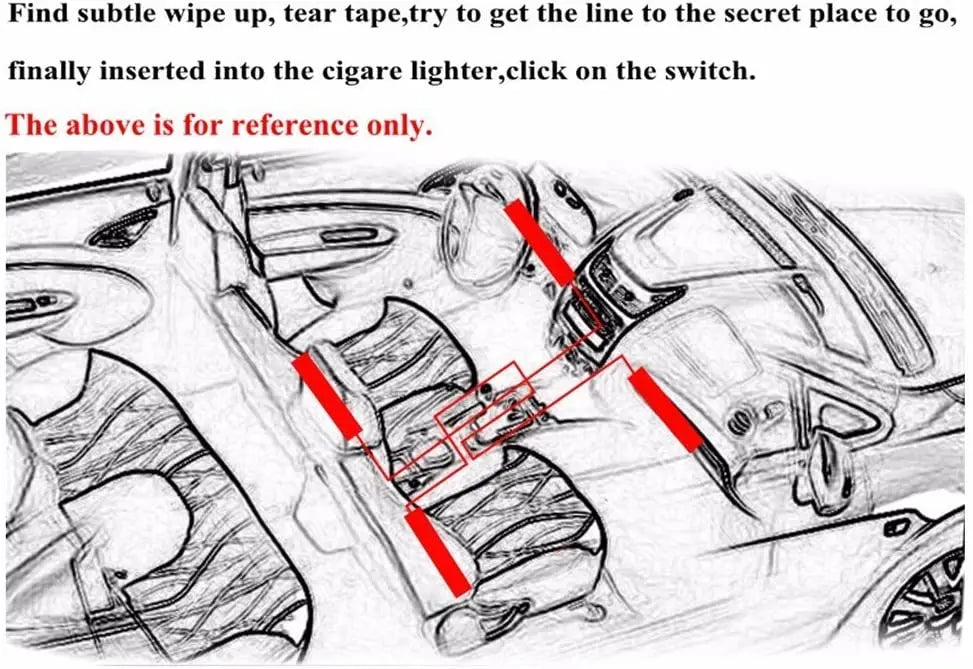 Find subtle wipe up, tear tape,try to get the line to the secret place to go, finally inserted into the cigare lighter,click on the switch.

The above is for reference only.