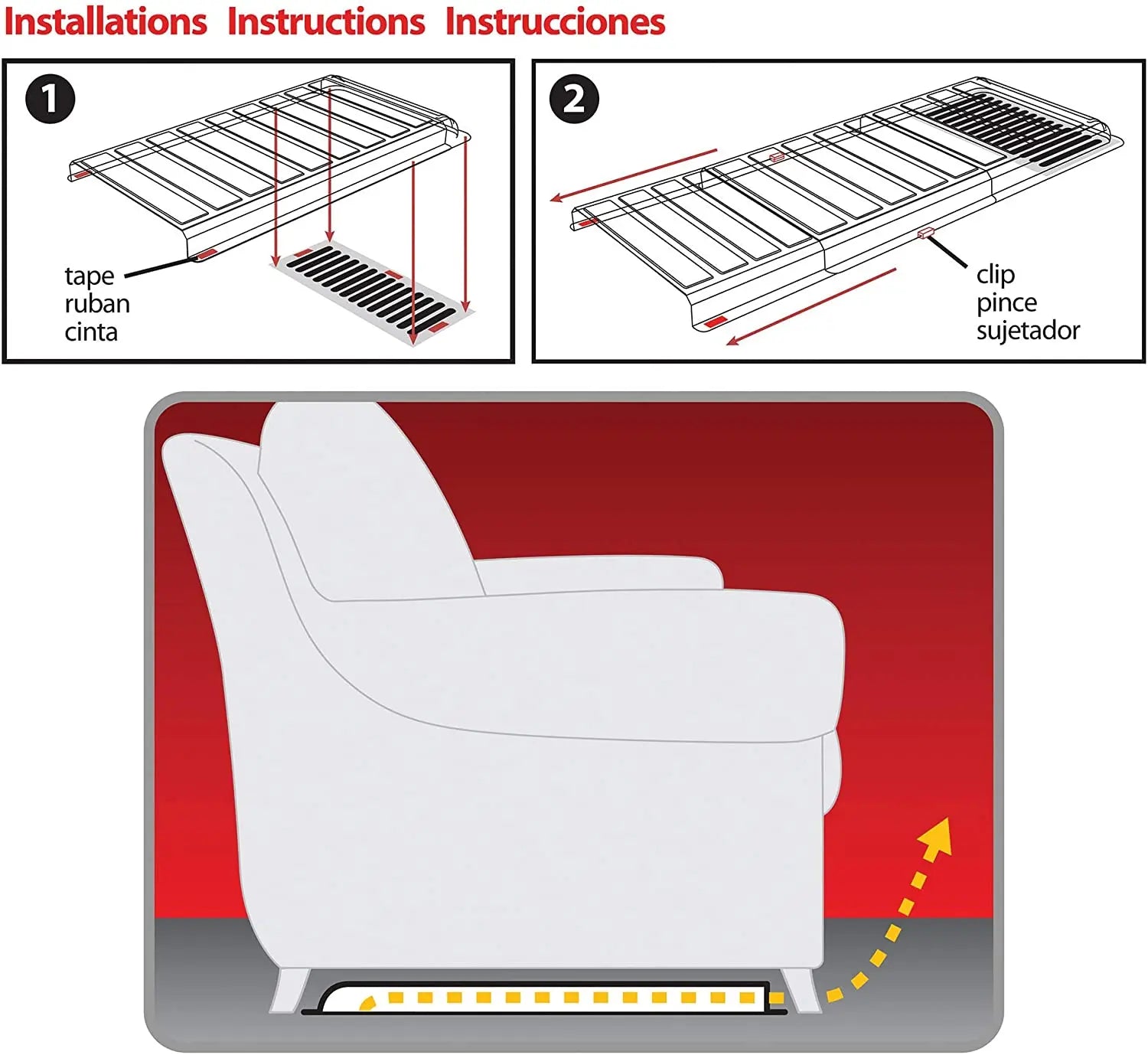 Installations Instructions Instrucciones

1

tape
ruban
cinta

2

clip
pince
sujetador