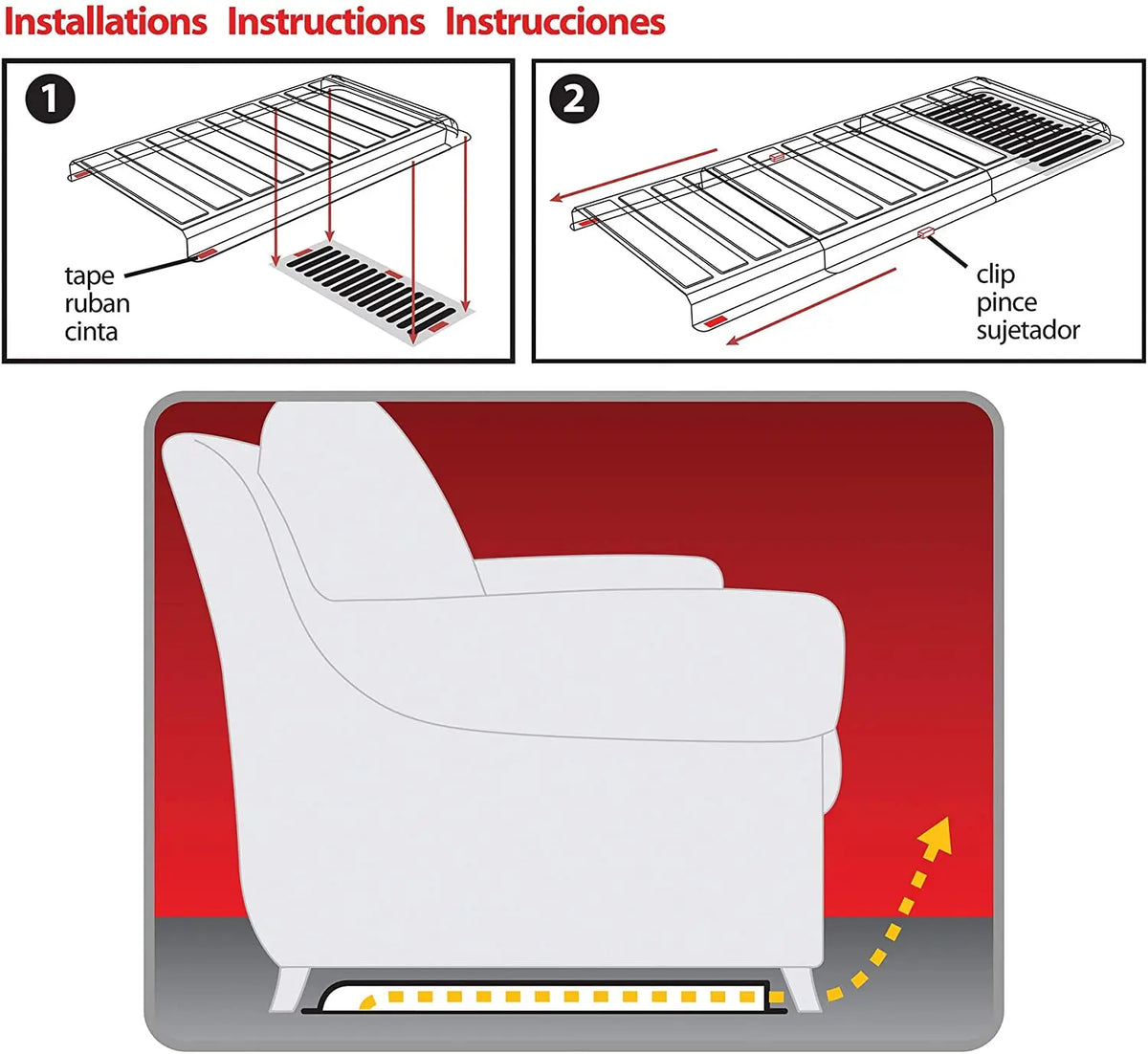 Installations Instructions Instrucciones

1

tape
ruban
cinta

2

clip
pince
sujetador