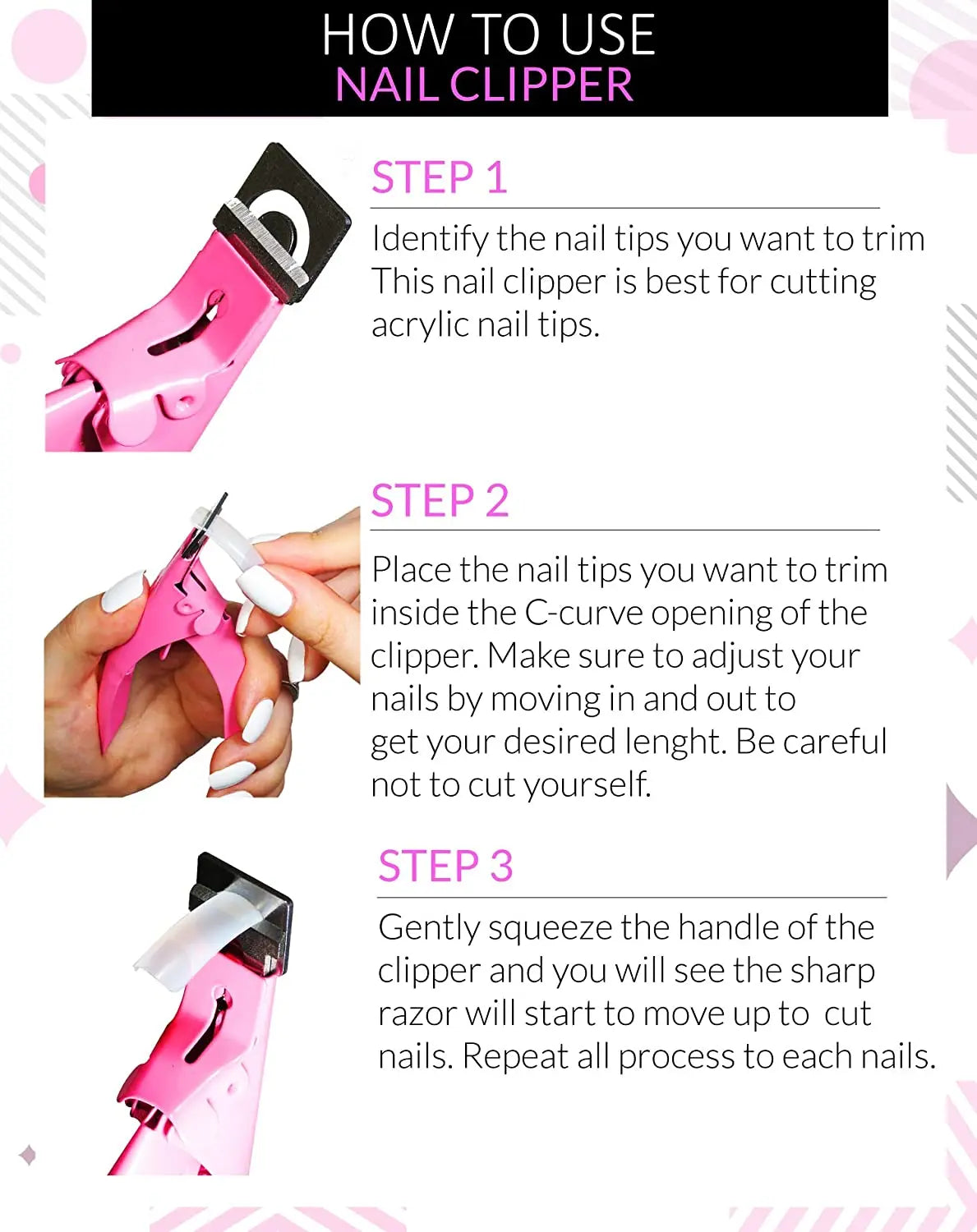 HOW TO USE
NAIL CLIPPER

STEP 1

Identify the nail tips you want to trim This nail clipper is best for cutting acrylic nail tips.

STEP 2

Place the nail tips you want to trim inside the C-curve opening of the clipper. Make sure to adjust your nails by moving in and out to get your desired lenght. Be careful not to cut yourself.

STEP 3

Gently squeeze the handle of the clipper and you will see the sharp razor will start to move up to cut nails. Repeat all process to each nails.