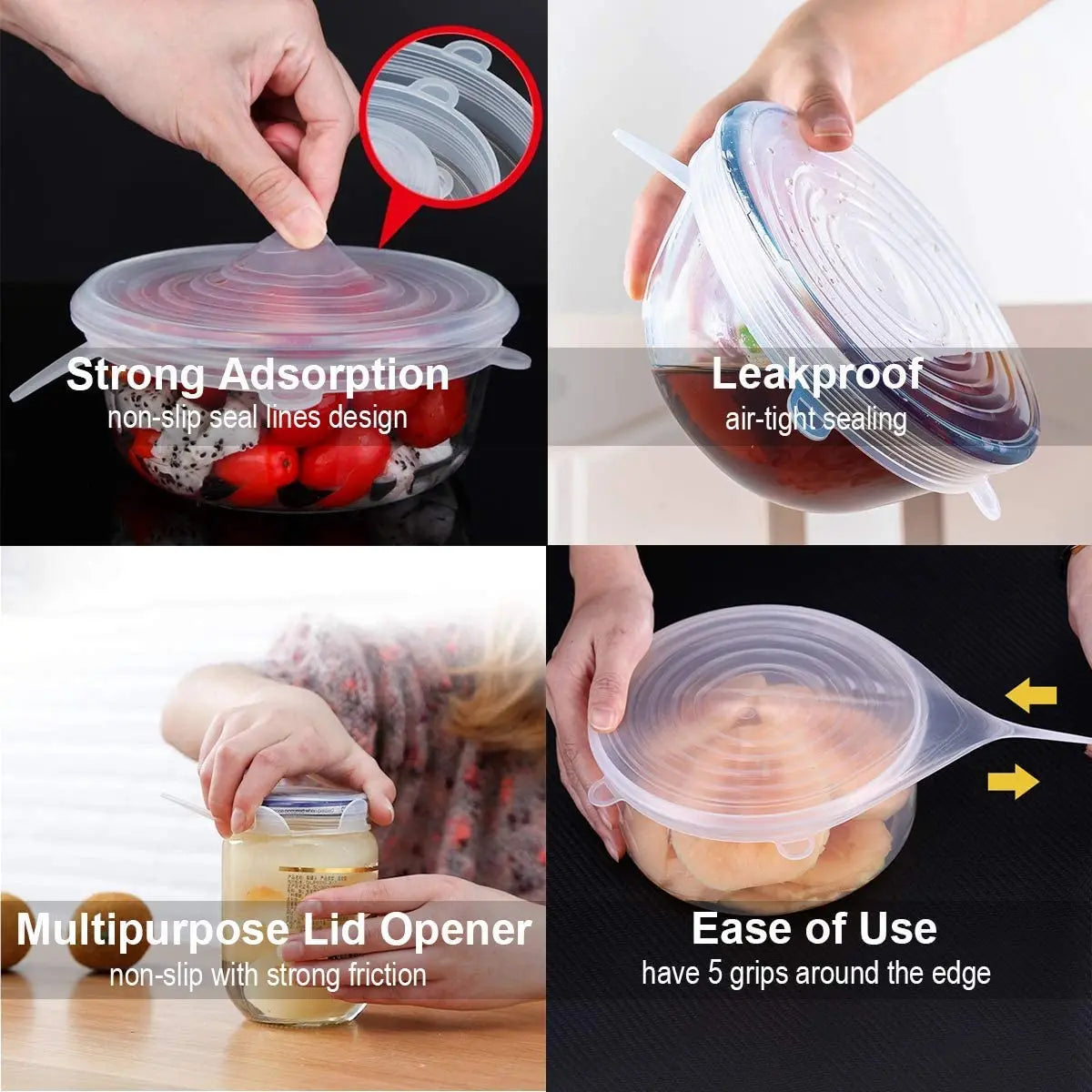 Strong Adsorption
non-slip seal lines design

Leakproof
air-tight sealing

Multipurpose Lid Opener
non-slip with strong friction

Ease of Use
have 5 grips around the edge