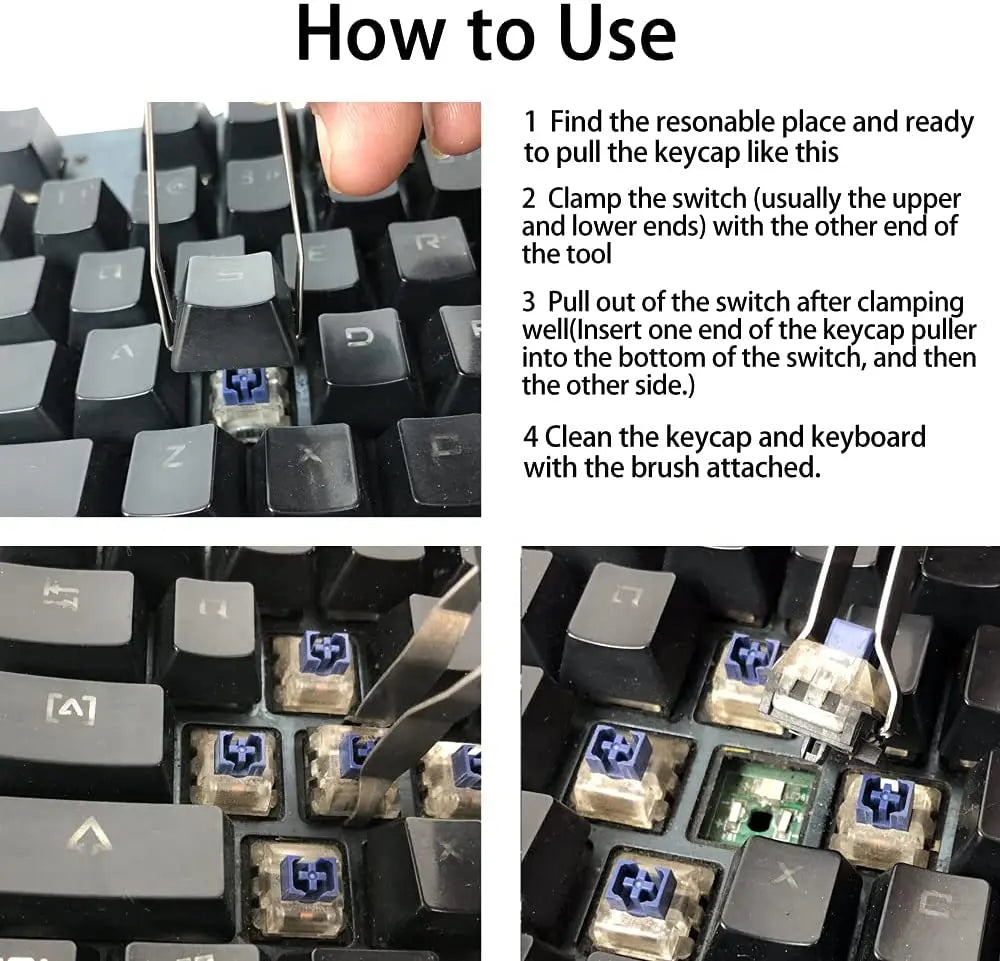 How to Use

1 Find the resonable place and ready to pull the keycap like this

2 Clamp the switch (usually the upper and lower ends) with the other end of the tool

3 Pull out of the switch after clamping well(Insert one end of the keycap puller into the bottom of the switch, and then the other side.)

4 Clean the keycap and keyboard with the brush attached.