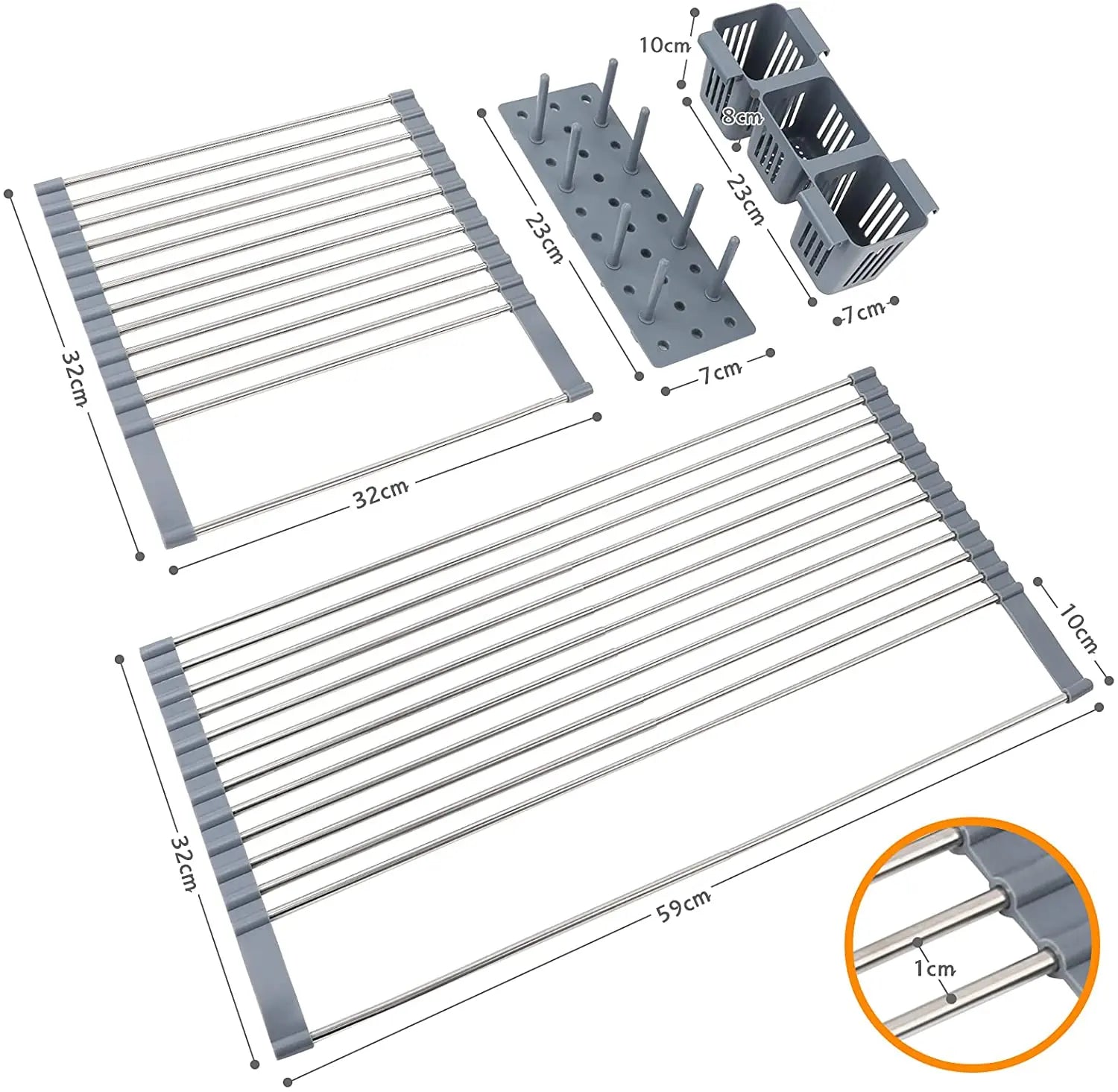 10cm
8cm
23cm
7cm
23cm
7cm
32cm
32cm
10cm
32cm
59cm
1cm