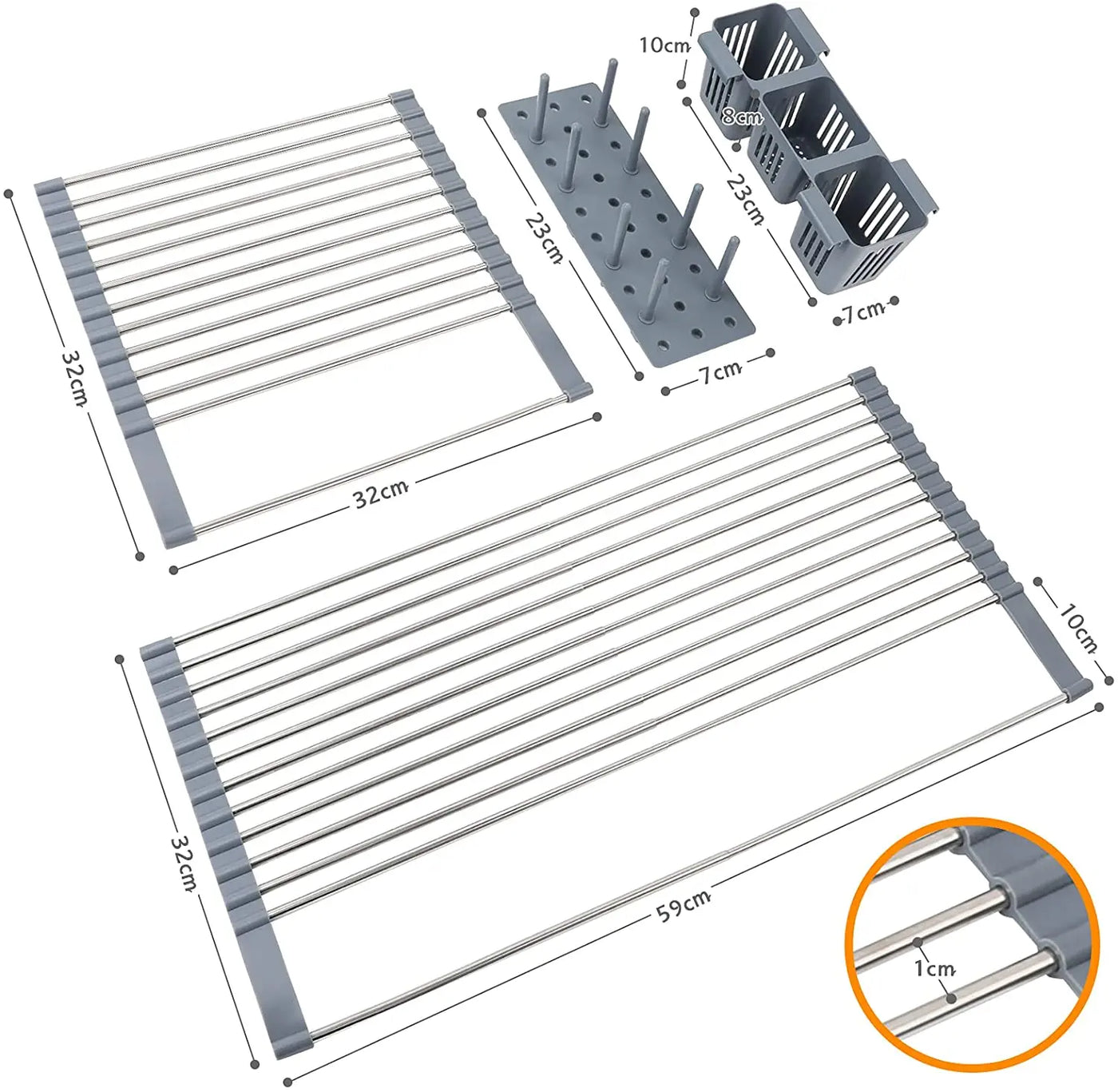 10cm

8cm

23cm

23cm

7cm

7cm

32cm

32cm

10cm

32cm

59cm

1cm