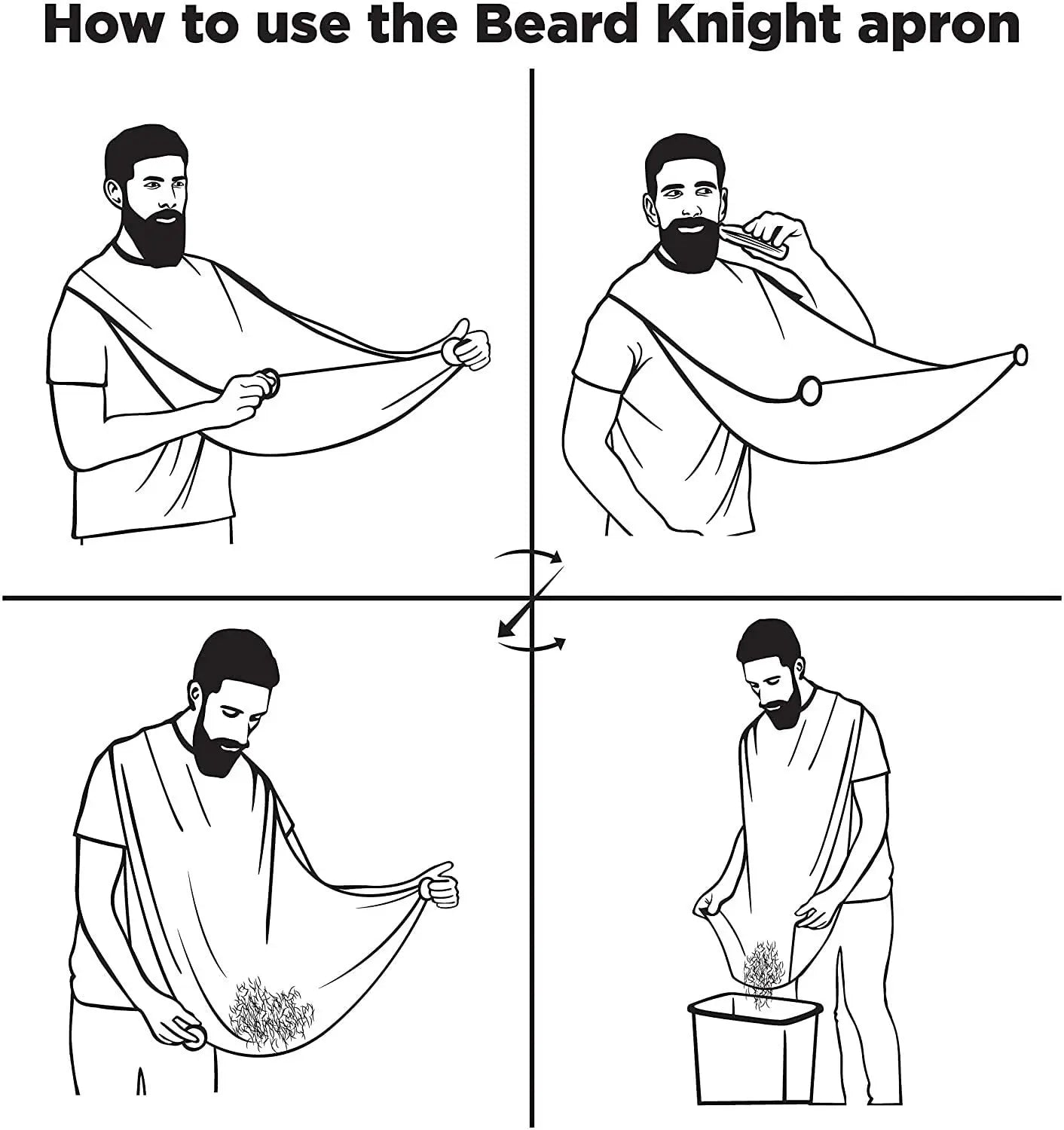 How to use the Beard Knight apron