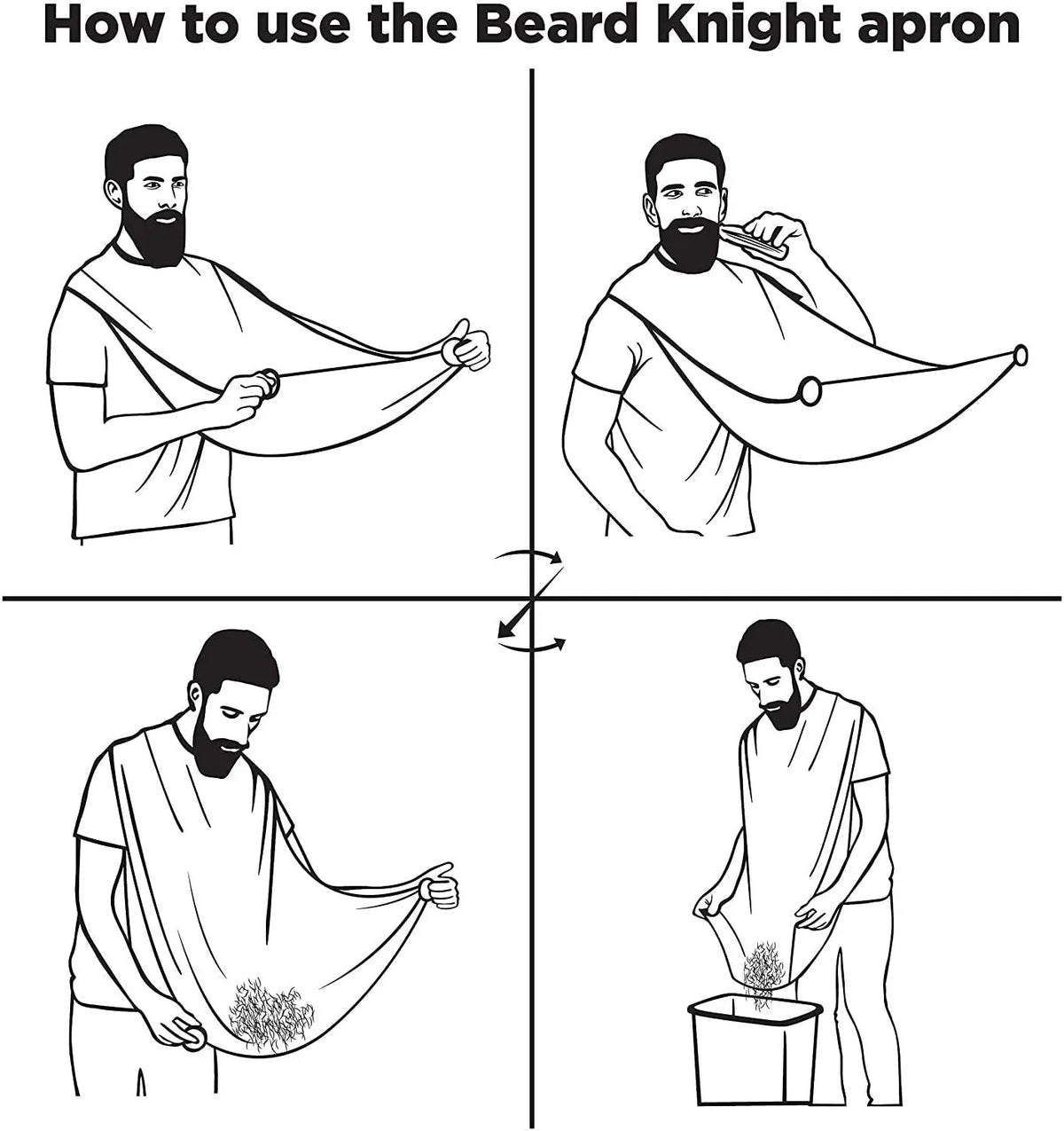 How to use the Beard Knight apron