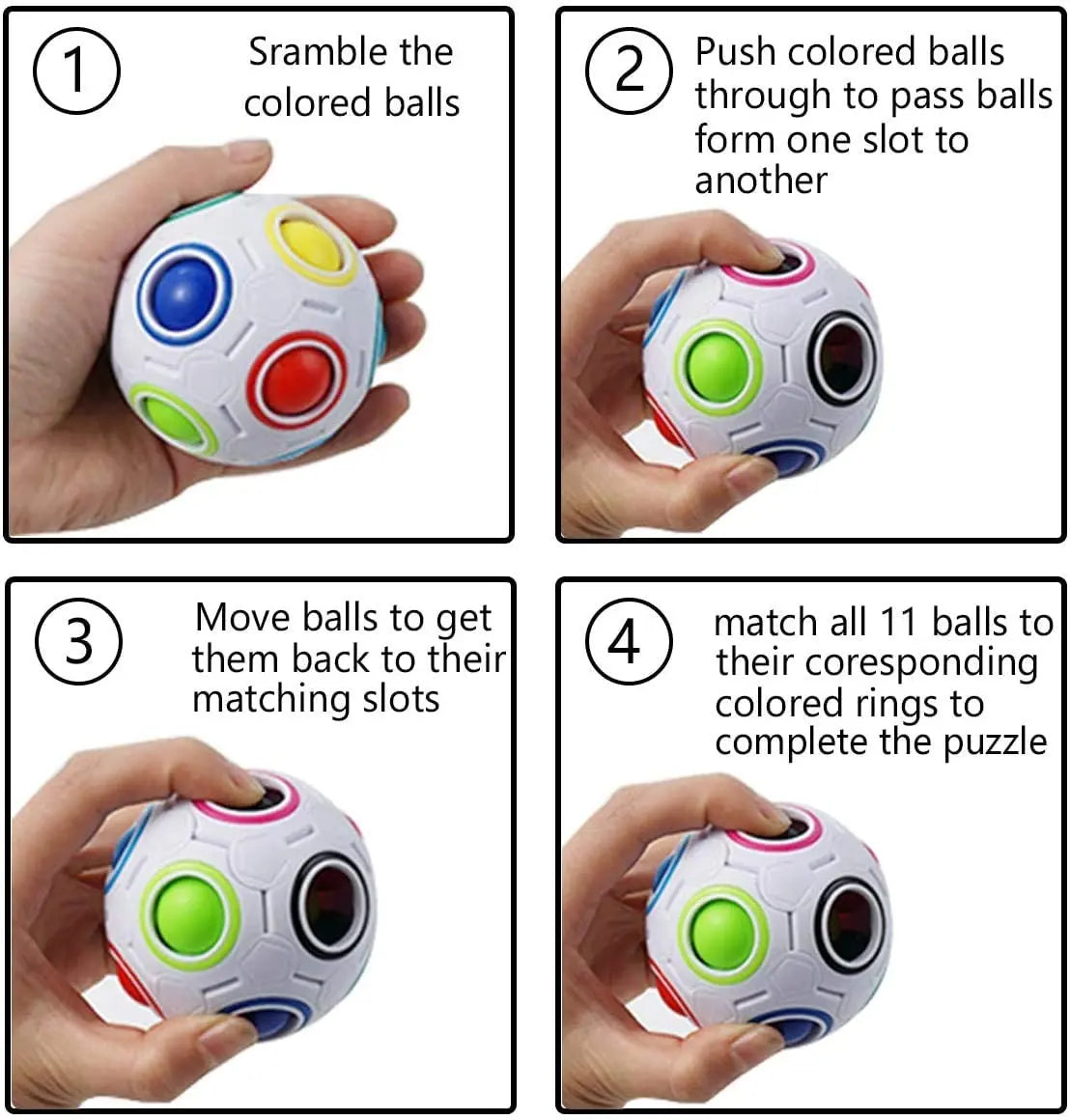 1

Sramble the colored balls

2

Push colored balls through to pass balls form one slot to another

3

Move balls to get them back to their matching slots

4

match all 11 balls to their coresponding colored rings to complete the puzzle