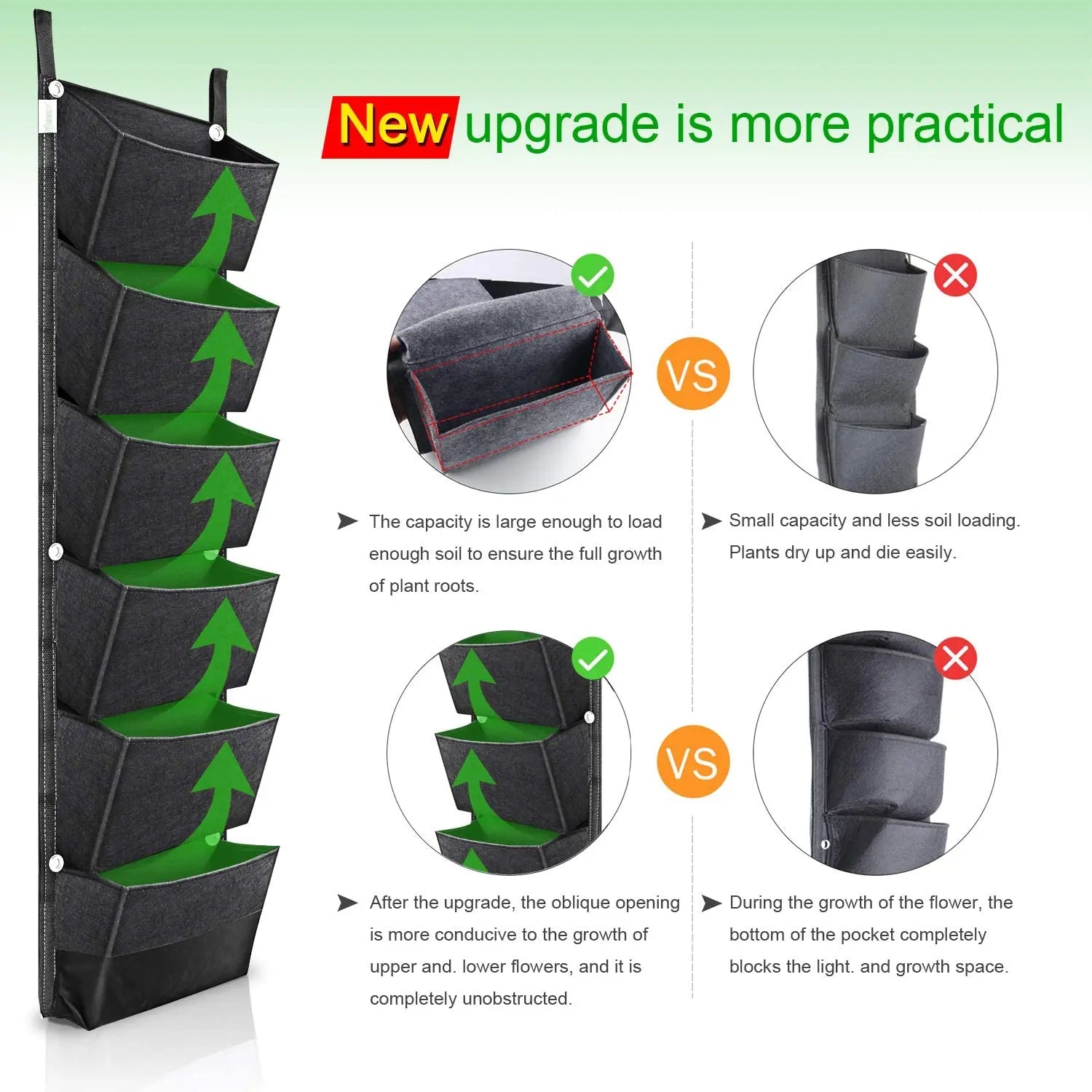 New upgrade is more practical

VS

The capacity is large enough to load enough soil to ensure the full growth of plant roots.

Small capacity and less soil loading. Plants dry up and die easily.

VS

After the upgrade, the oblique opening is more conducive to the growth of upper and. lower flowers, and it is completely unobstructed.

During the growth of the flower, the bottom of the pocket completely blocks the light. and growth space.