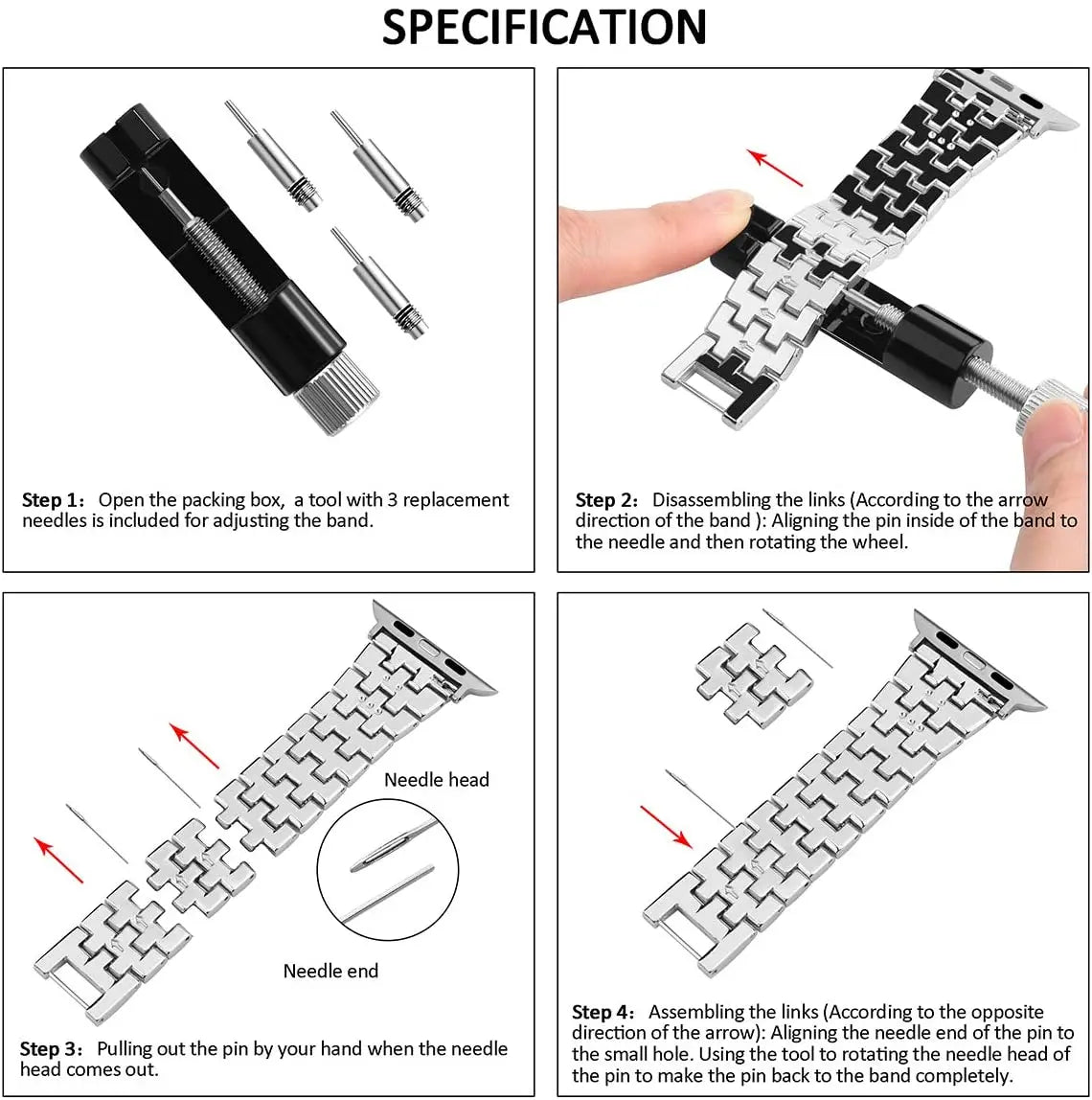 SPECIFICATION

Step 1： Open the packing box,  a tool with 3 replacement needles is included for adjusting the band.

Step 2： Disassembling the links (According to the arrow direction of the band ): Aligning the pin inside of the band to the needle and then rotating the wheel.

Needle head

Needle end

Step 3： Pulling out the pin by your hand when the needle head comes out.

Step 4： Assembling the links (According to the opposite direction of the arrow): Aligning the needle end of the pin to the small hole. Using the tool to rotating the needle head of the pin to make the pin back to the band completely.