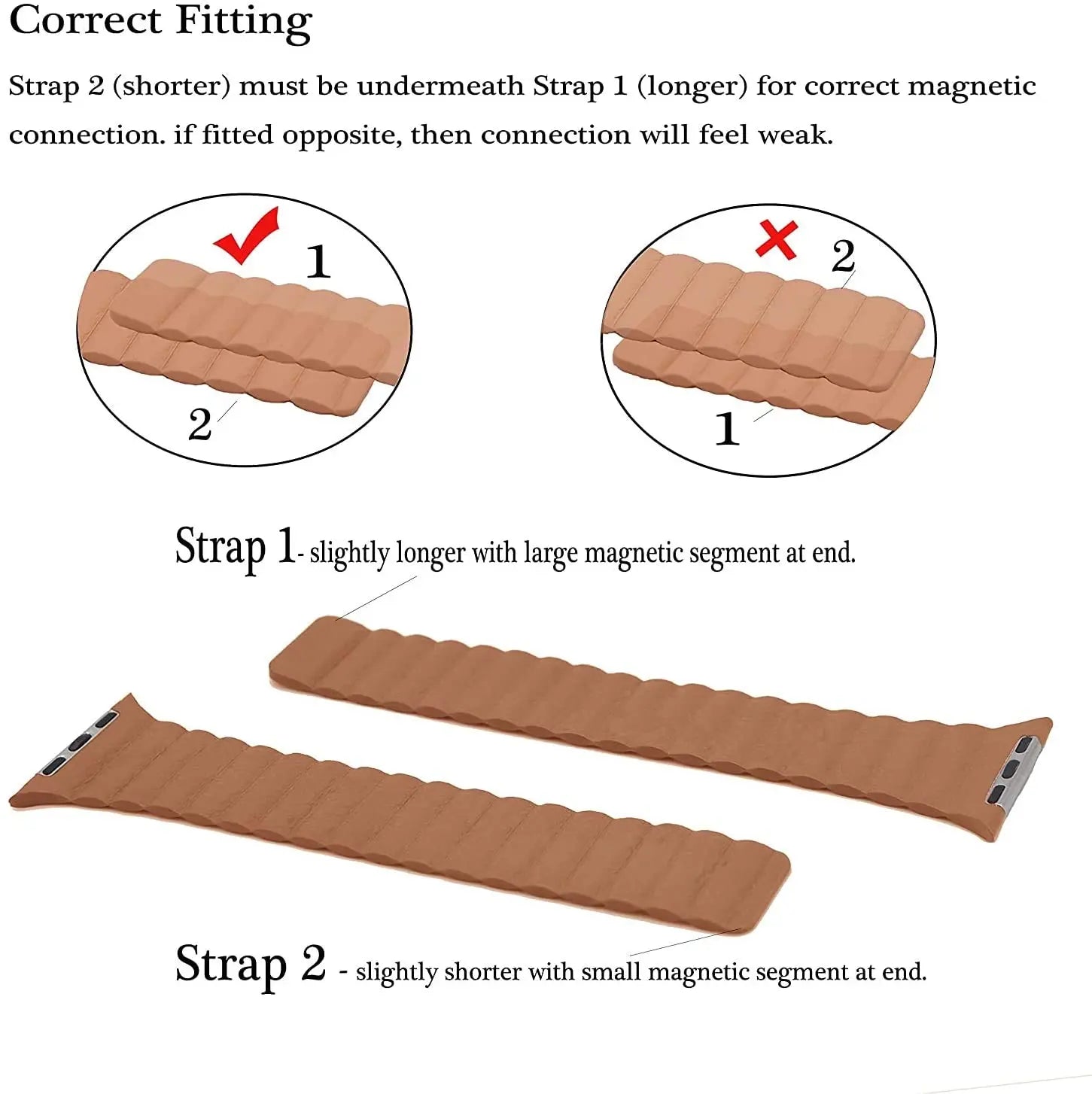 Correct Fitting

Strap 2 (shorter) must be undermeath Strap 1 (longer) for correct magnetic connection. if fitted opposite, then connection will feel weak.

1

2

2

1

Strap 1- slightly longer with large magnetic segment at end.

Strap 2 - slightly shorter with small magnetic segment at end.