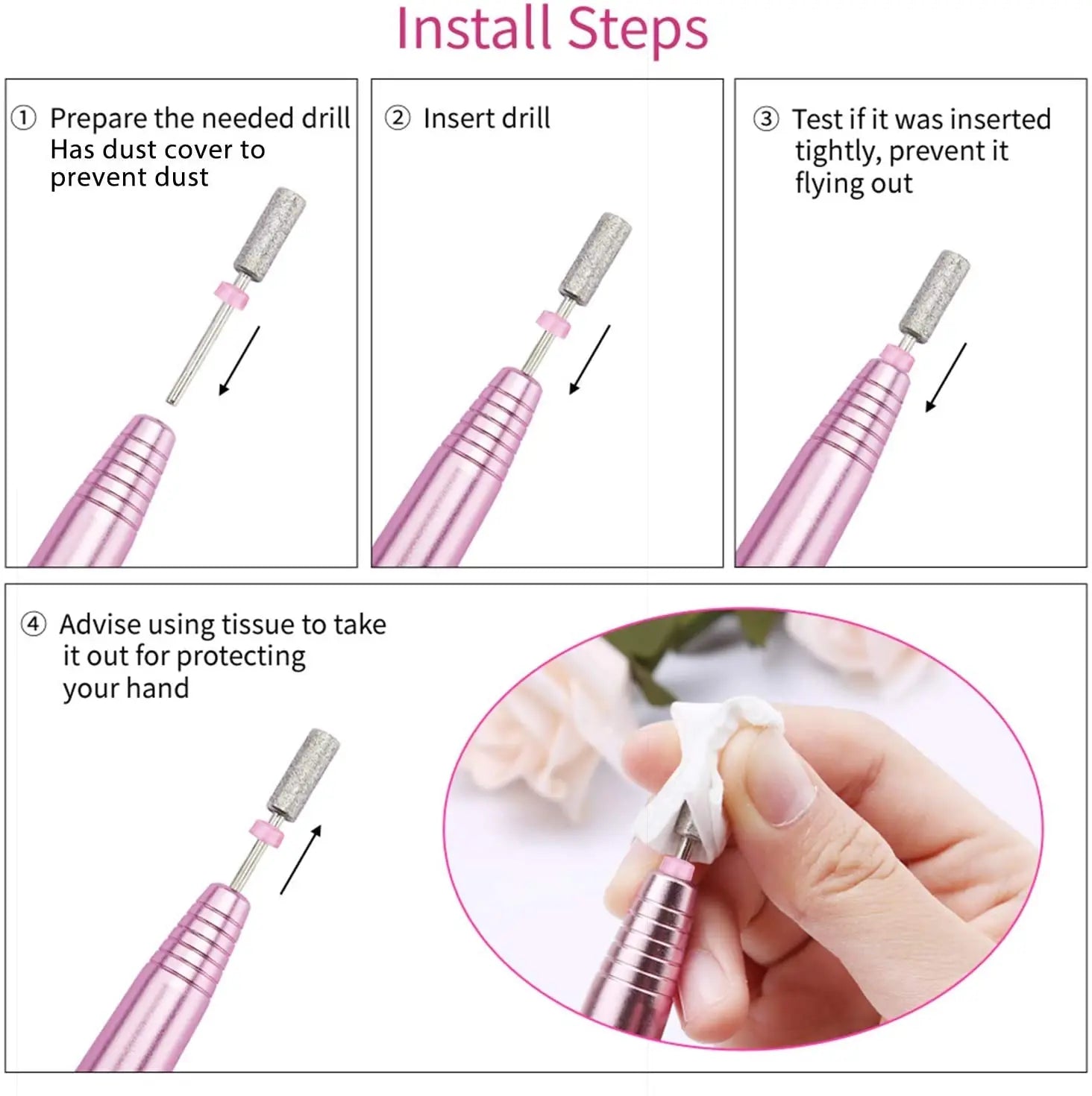 Install Steps

① Prepare the needed drill
Has dust cover to prevent dust

② Insert drill

③ Test if it was inserted tightly, prevent it flying out

④ Advise using tissue to take it out for protecting your hand